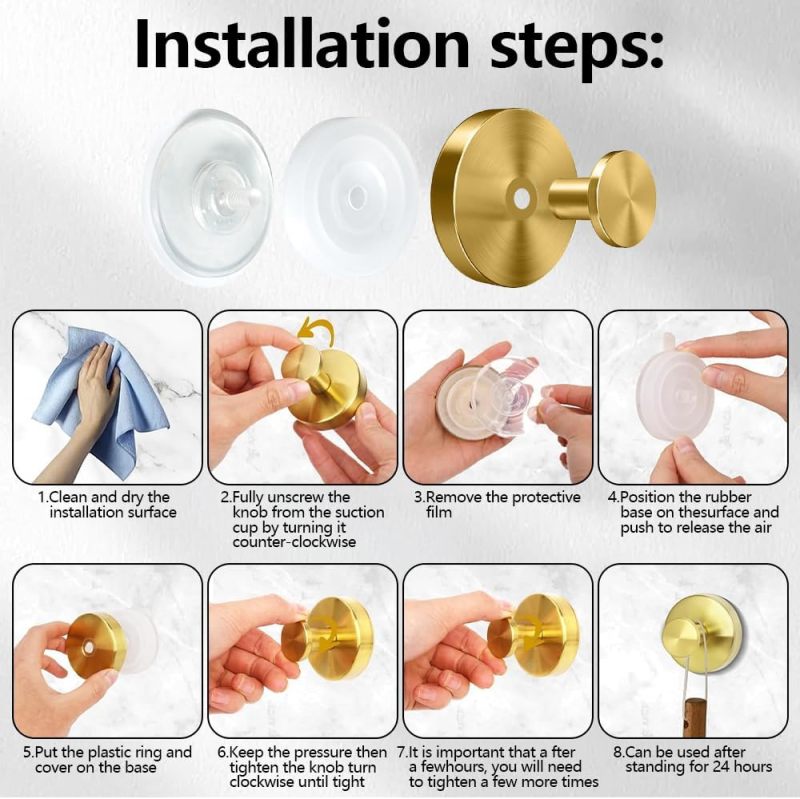 Installation steps:

1.Clean and dry the installation surface

2.Fully unscrew the knob from the suction cup by turning it counter-clockwise

3.Remove the protective film

4.Position the rubber base on thesurface and push to release the air

5.Put the plastic ring and cover on the base

6.Keep the pressure then tighten the knob turn clockwise until tight

7.It is important that a fter a fewhours, you will need to tighten a few more times

8.Can be used after standing for 24 hours