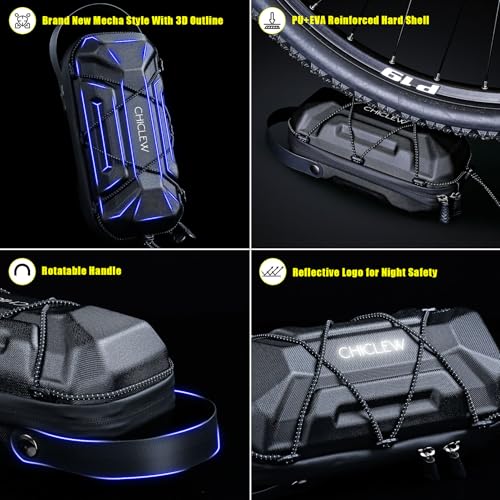 Brand New Mecha Style With 3D Outline

CHICLEW

PU+EVA Reinforced Hard Shell

P19

CHICLEW

Rotatable Handle

Reflective Logo for Night Safety

CHICLEW