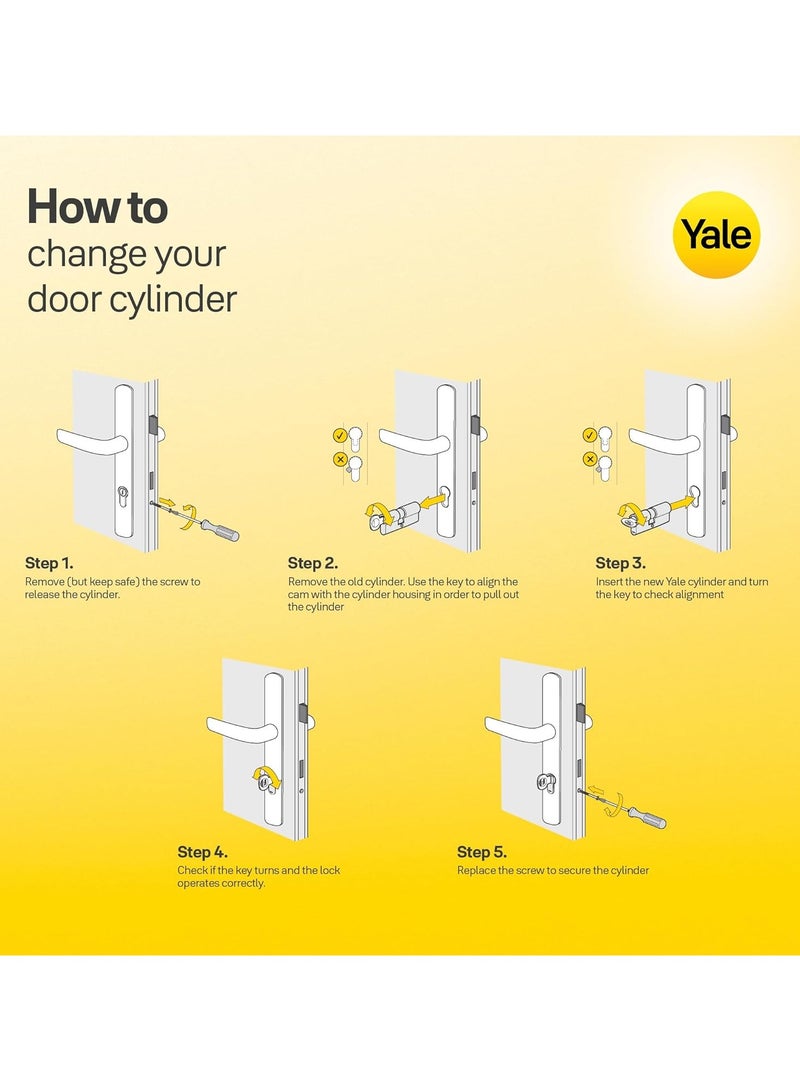 How to
change your
door cylinder

Yale

Step 1.
Remove (but keep safe) the screw to release the cylinder.

Step 2.
Remove the old cylinder. Use the key to align the cam with the cylinder housing in order to pull out the cylinder

Step 3.
Insert the new Yale cylinder and turn the key to check alignment

Step 4.
Check if the key turns and the lock operates correctly.

Step 5.
Replace the screw to secure the cylinder