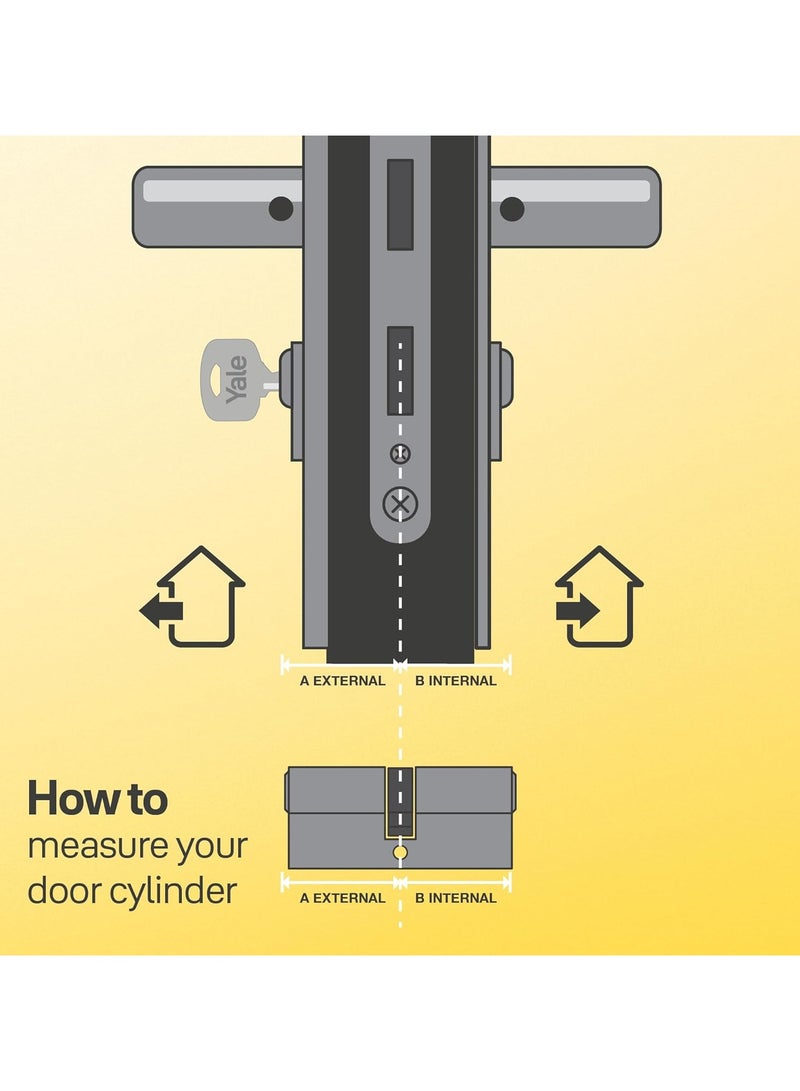 Yale

A EXTERNAL B INTERNAL

How to measure your door cylinder

A EXTERNAL B INTERNAL