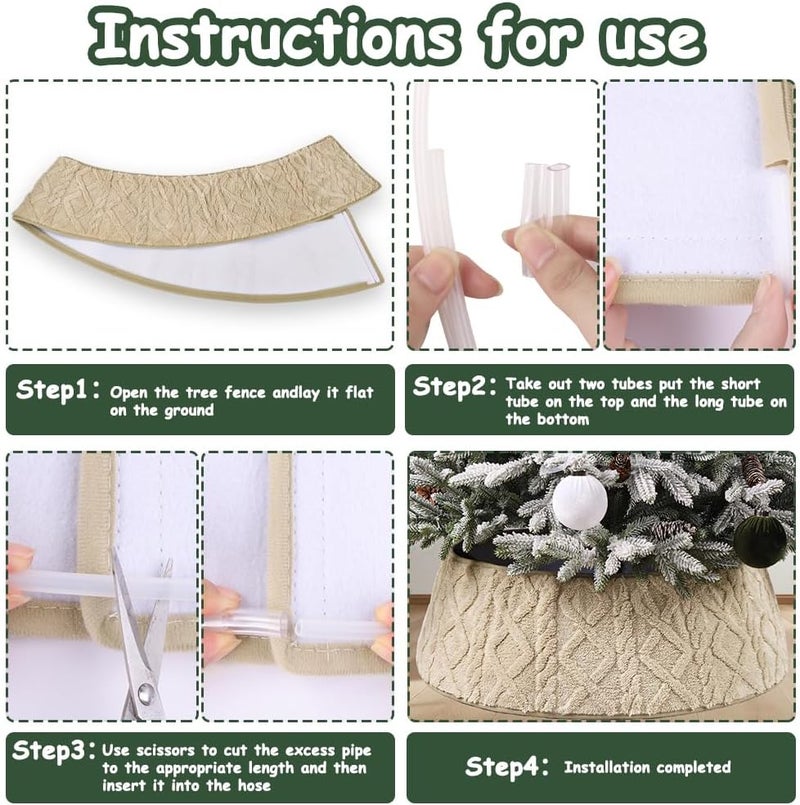 Instructions for use

Step1: Open the tree fence andlay it flat on the ground

Step2: Take out two tubes put the short tube on the top and the long tube on the bottom

Step3: Use scissors to cut the excess pipe to the appropriate length and then insert it into the hose

Step4: Installation completed