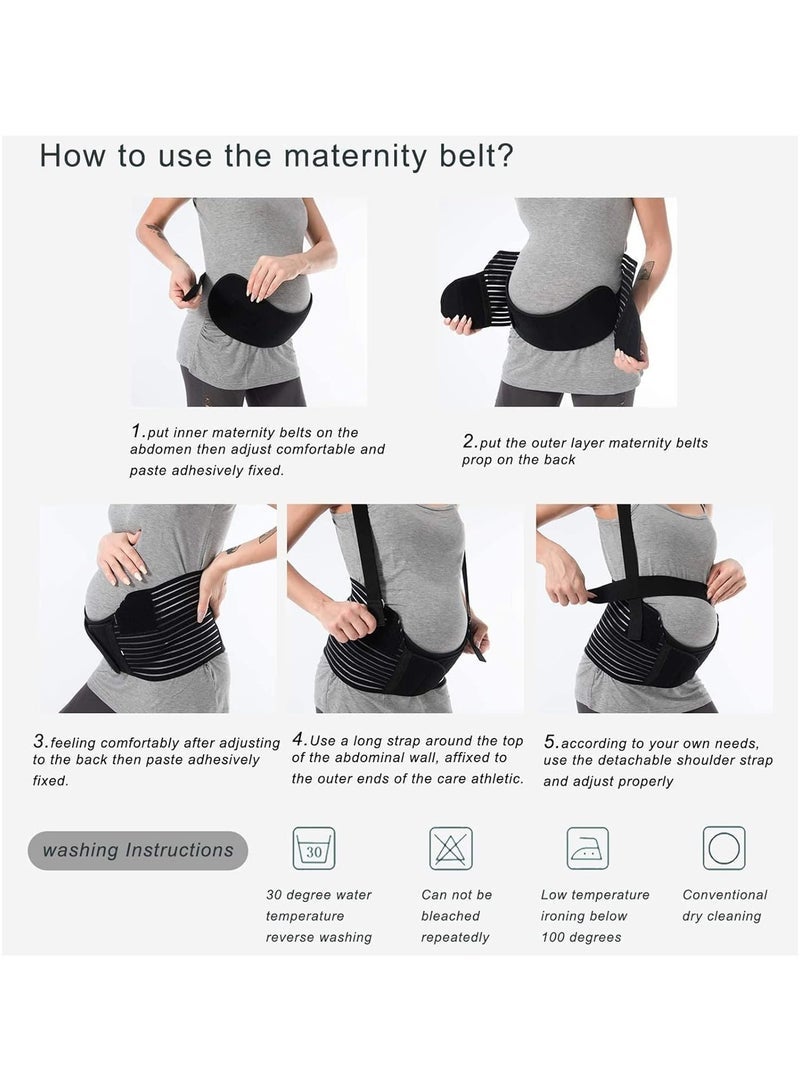 How to use the maternity belt?

1.put inner maternity belts on the abdomen then adjust comfortable and paste adhesively fixed.

2.put the outer layer maternity belts prop on the back

3.feeling comfortably after adjusting to the back then paste adhesively fixed.

4.Use a long strap around the top of the abdominal wall, affixed to the outer ends of the care athletic.

5.according to your own needs, use the detachable shoulder strap and adjust properly

washing Instructions

30

30 degree water temperature reverse washing

Can not be bleached repeatedly

Low temperature ironing below 100 degrees

Conventional dry cleaning