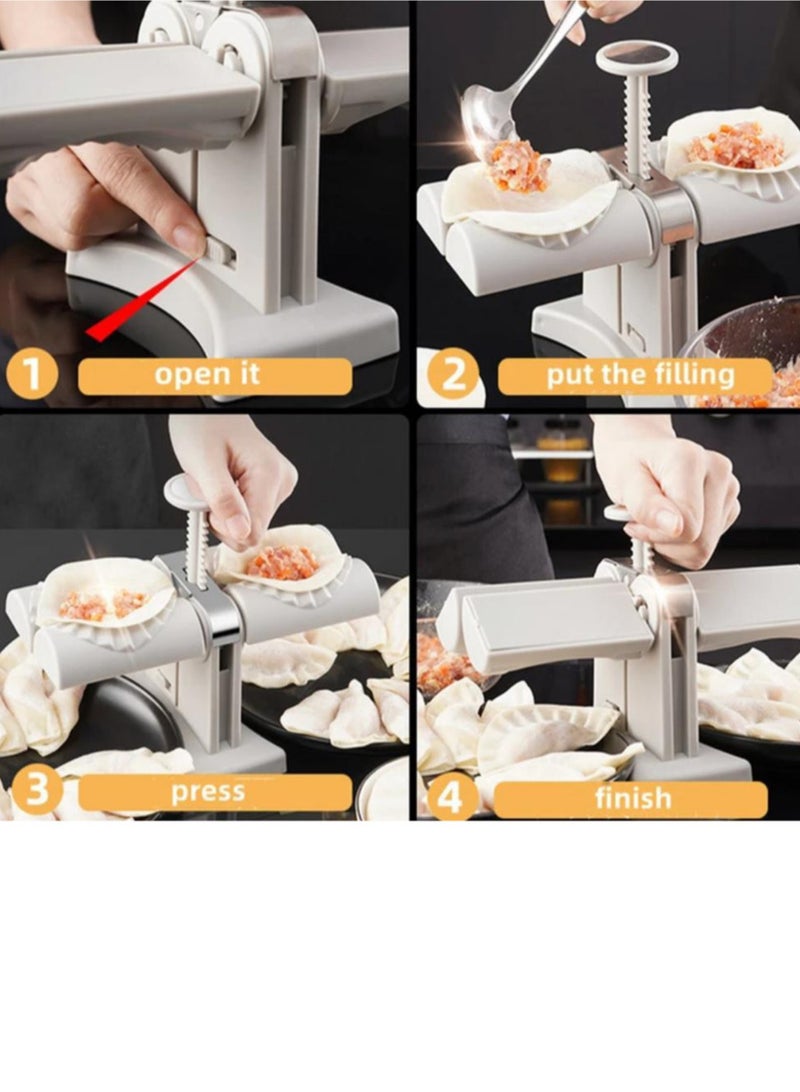 1 open it

2 put the filling

3 press

4 finish