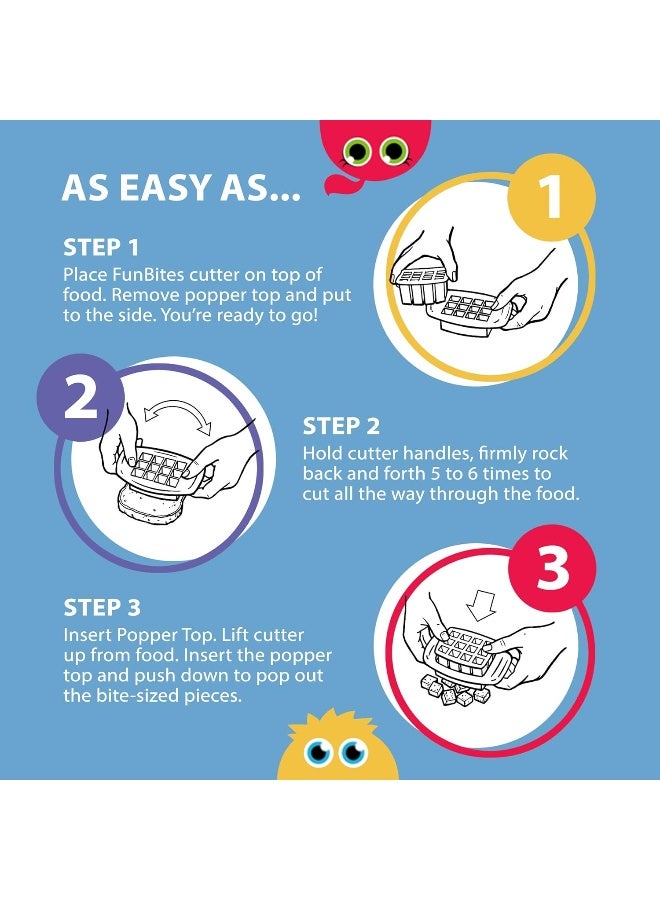 AS EASY AS...

1

STEP 1
Place FunBites cutter on top of food. Remove popper top and put to the side. You're ready to go!

2

STEP 2
Hold cutter handles, firmly rock back and forth 5 to 6 times to cut all the way through the food.

3

STEP 3
Insert Popper Top. Lift cutter up from food. Insert the popper top and push down to pop out the bite-sized pieces.