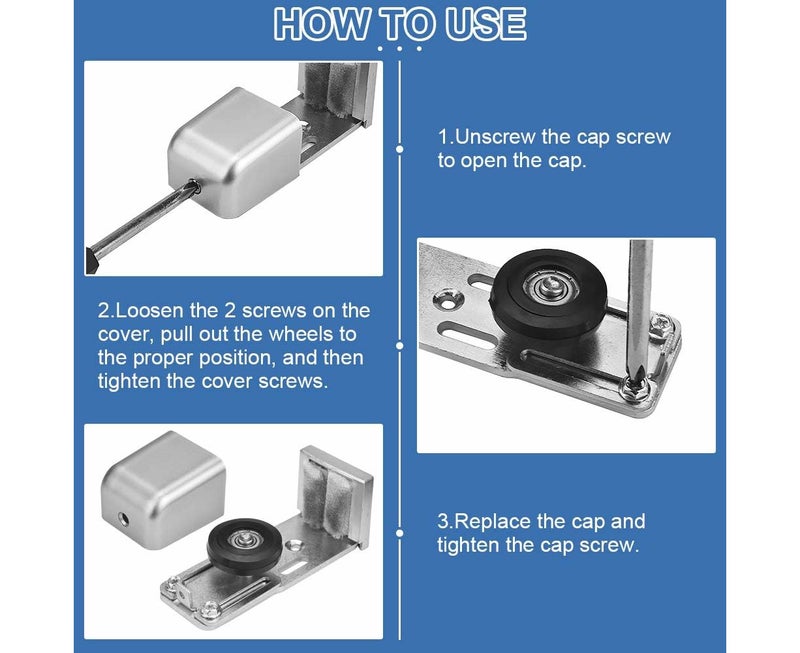 HOW TO USE

1.Unscrew the cap screw to open the cap.

2.Loosen the 2 screws on the cover, pull out the wheels to the proper position, and then tighten the cover screws.

3.Replace the cap and tighten the cap screw.