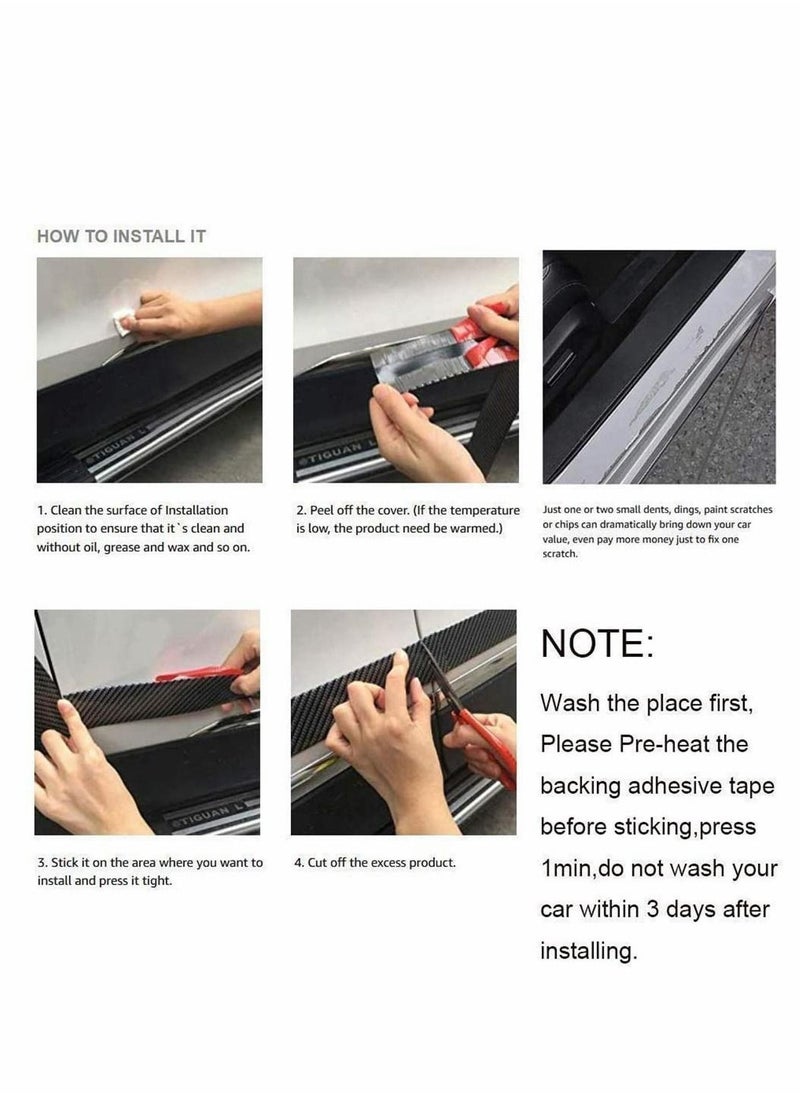 HOW TO INSTALL IT

TIGUAN L

TIGUAN L

1. Clean the surface of Installation position to ensure that it`s clean and without oil, grease and wax and so on.

2. Peel off the cover. (If the temperature is low, the product need be warmed.)

Just one or two small dents, dings, paint scratches or chips can dramatically bring down your car value, even pay more money just to fix one scratch.

TIGUAN L

3. Stick it on the area where you want to install and press it tight.

4. Cut off the excess product.

NOTE:

Wash the place first, Please Pre-heat the backing adhesive tape before sticking,press 1min,do not wash your car within 3 days after installing.