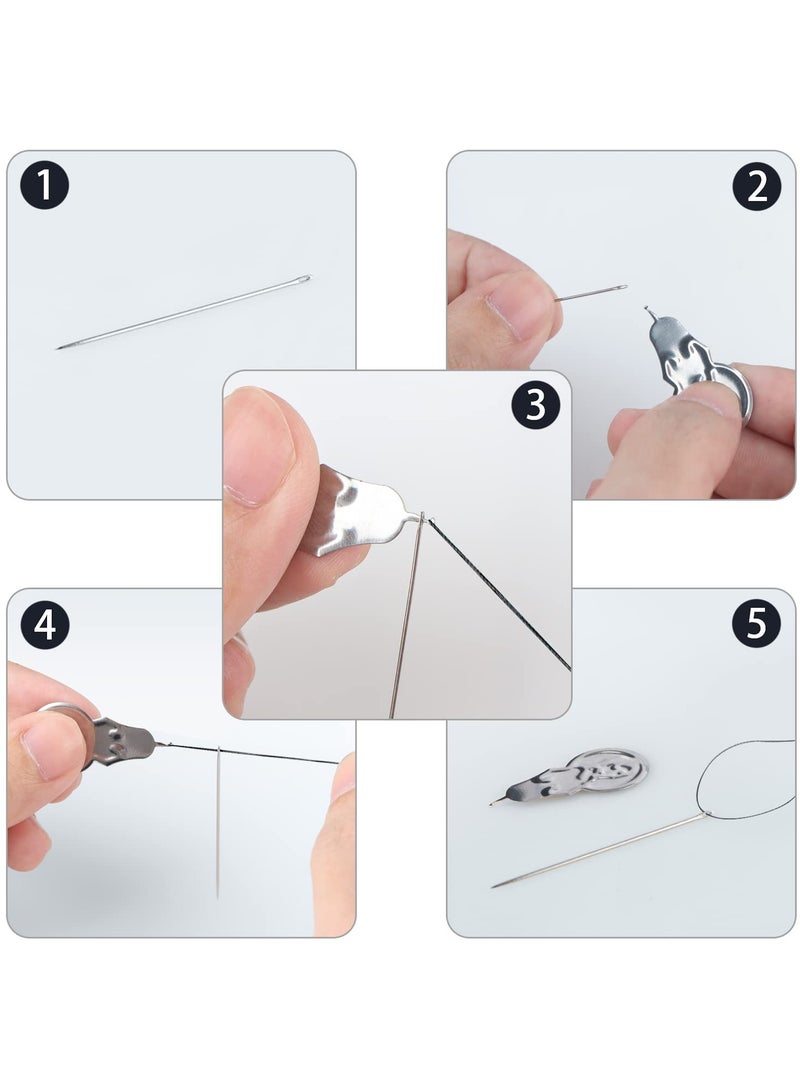 1

2

3

4

5