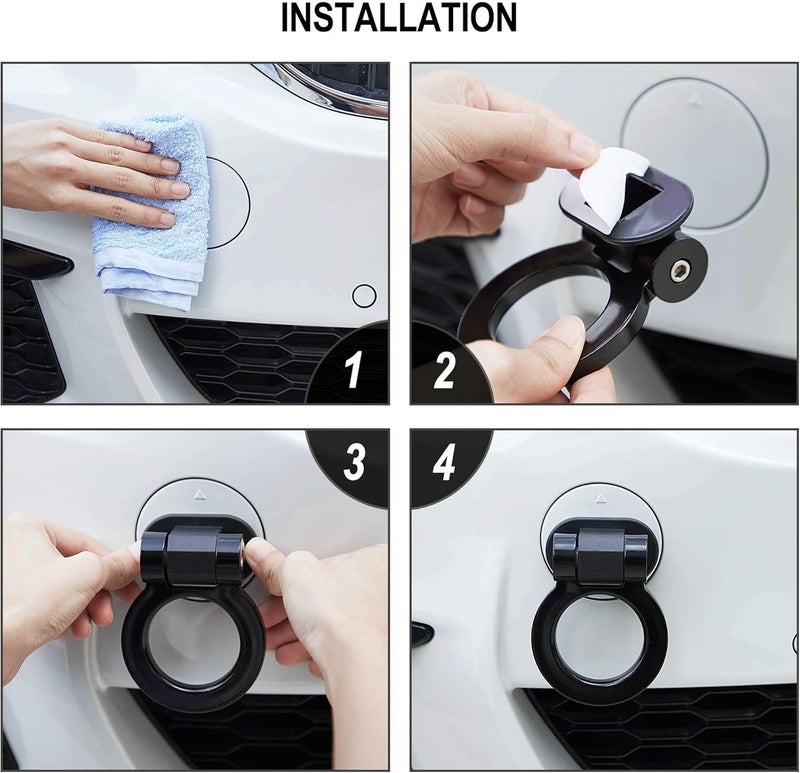 INSTALLATION

1

2

3

4