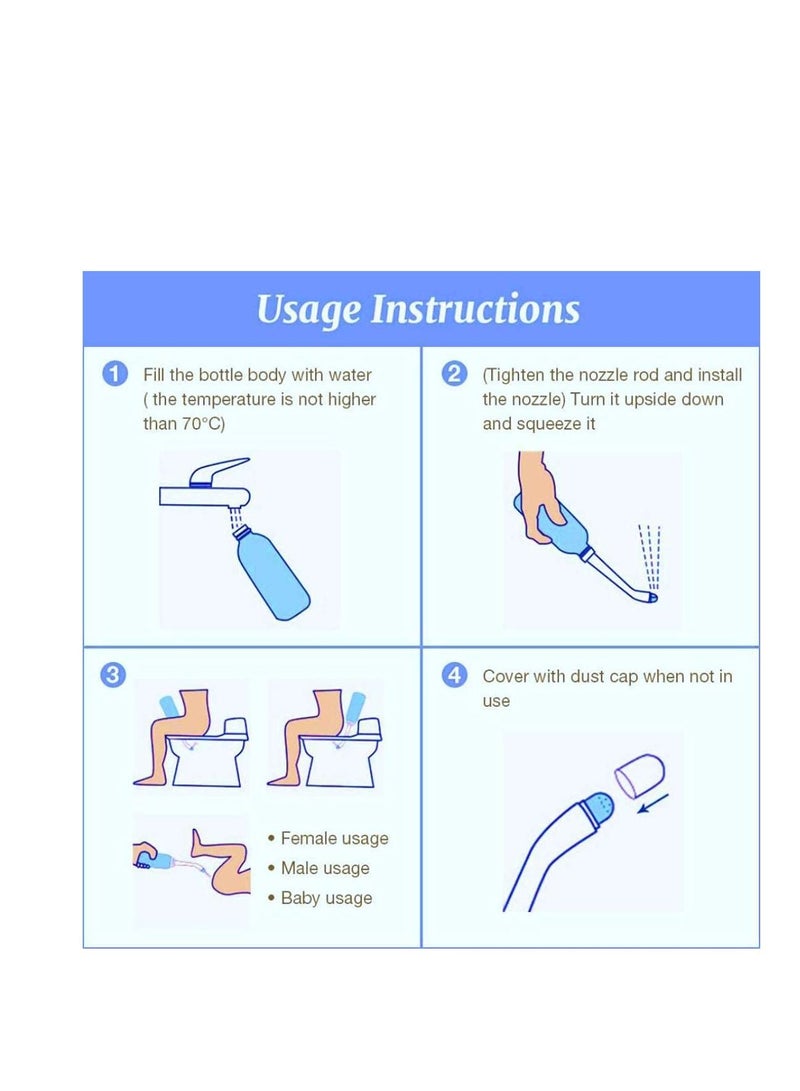 Usage Instructions

1 Fill the bottle body with water ( the temperature is not higher than 70°C)

2 (Tighten the nozzle rod and install the nozzle) Turn it upside down and squeeze it

3

• Female usage
• Male usage
• Baby usage

4 Cover with dust cap when not in use