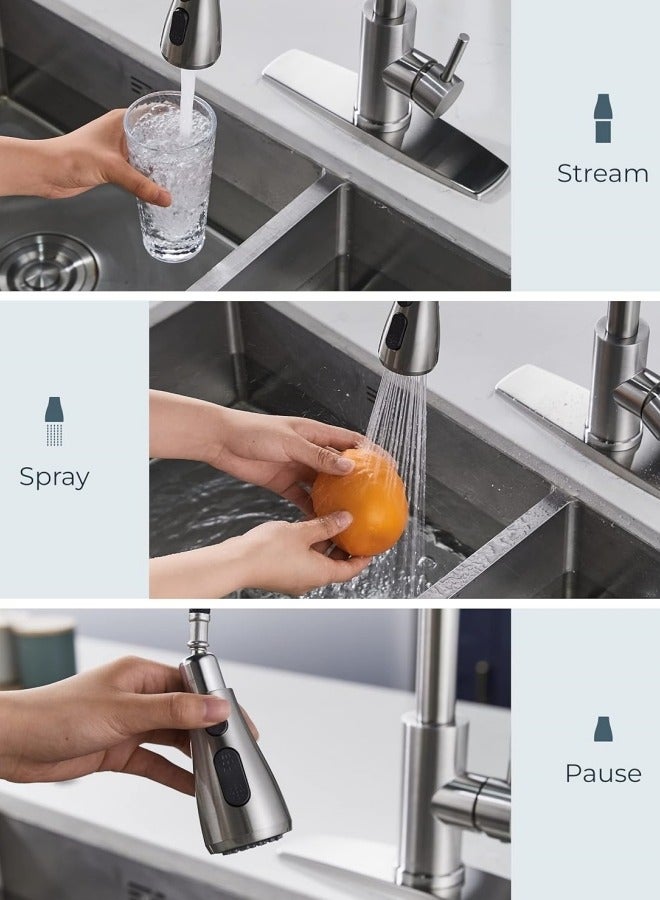 Stream

Spray

Pause