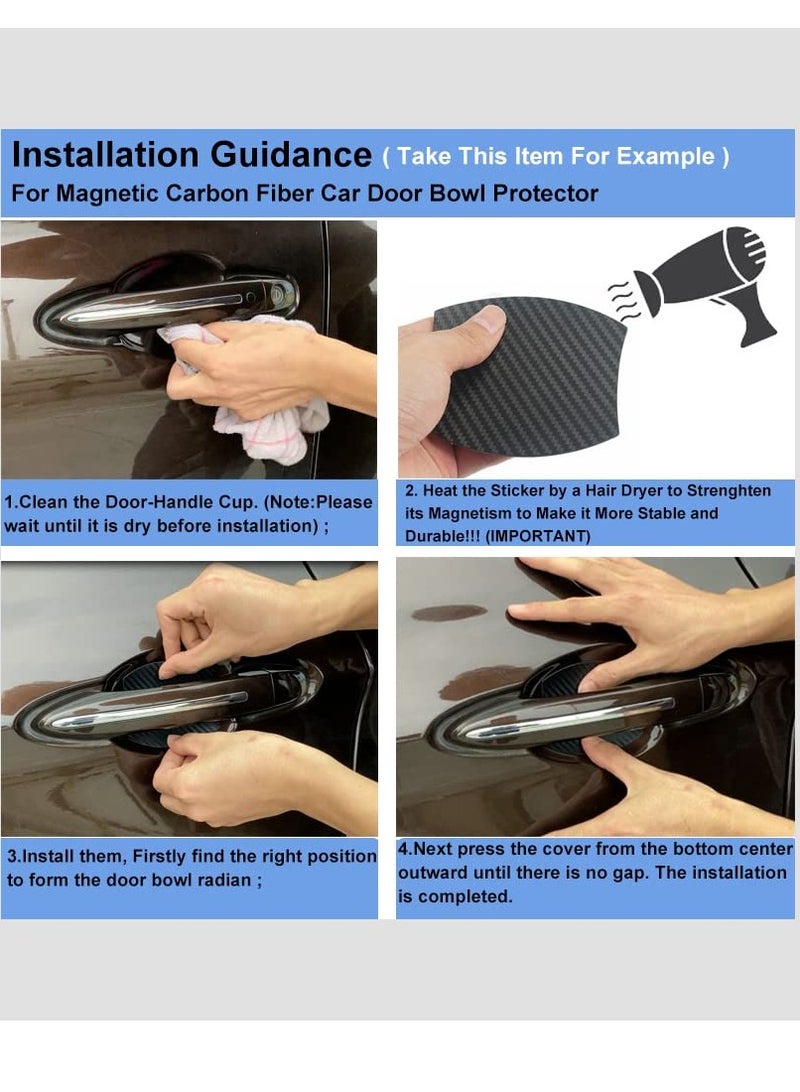 Installation Guidance ( Take This Item For Example )
For Magnetic Carbon Fiber Car Door Bowl Protector

1.Clean the Door-Handle Cup. (Note:Please wait until it is dry before installation) ;

2. Heat the Sticker by a Hair Dryer to Strenghten its Magnetism to Make it More Stable and Durable!!! (IMPORTANT)

3.Install them, Firstly find the right position to form the door bowl radian ;

4.Next press the cover from the bottom center outward until there is no gap. The installation is completed.