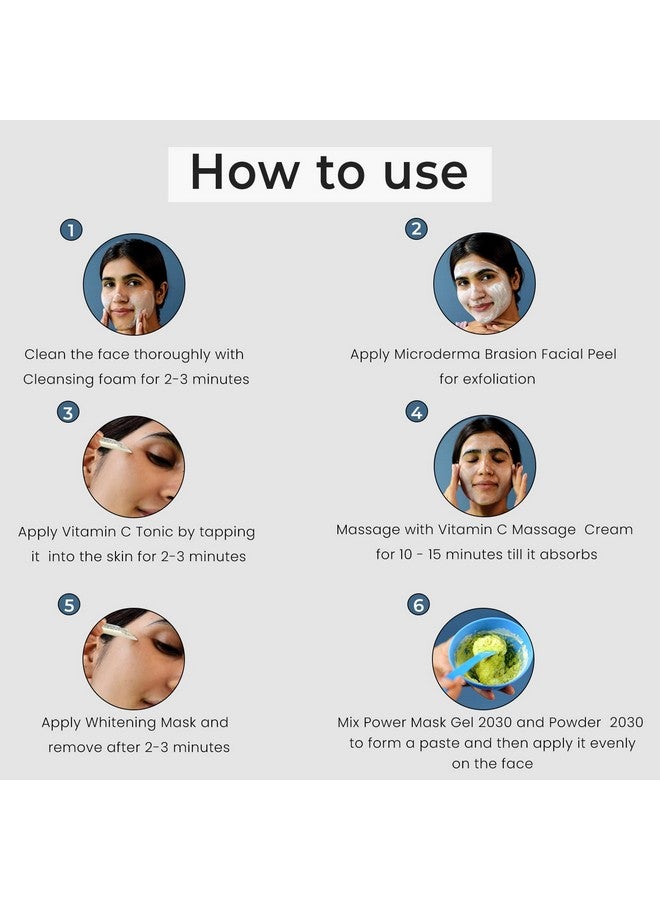 How to use

1

Clean the face thoroughly with Cleansing foam for 2-3 minutes

2

Apply Microderma Brasion Facial Peel for exfoliation

3

Apply Vitamin C Tonic by tapping it into the skin for 2-3 minutes

4

Massage with Vitamin C Massage Cream for 10 - 15 minutes till it absorbs

5

Apply Whitening Mask and remove after 2-3 minutes

6

Mix Power Mask Gel 2030 and Powder 2030 to form a paste and then apply it evenly on the face