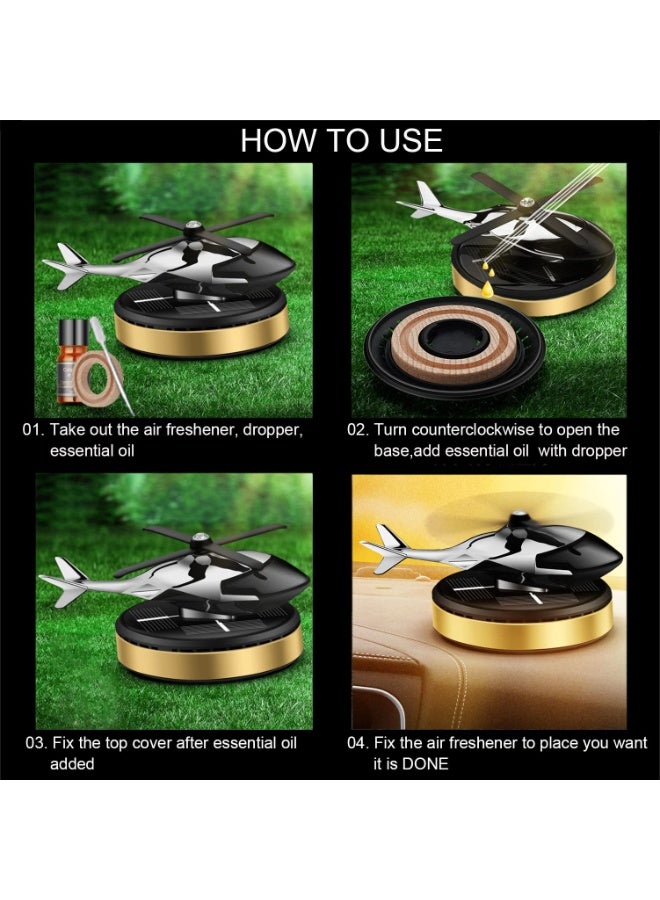 HOW TO USE

01. Take out the air freshener, dropper, essential oil

02. Turn counterclockwise to open the base,add essential oil with dropper

03. Fix the top cover after essential oil added

04. Fix the air freshener to place you want it is DONE