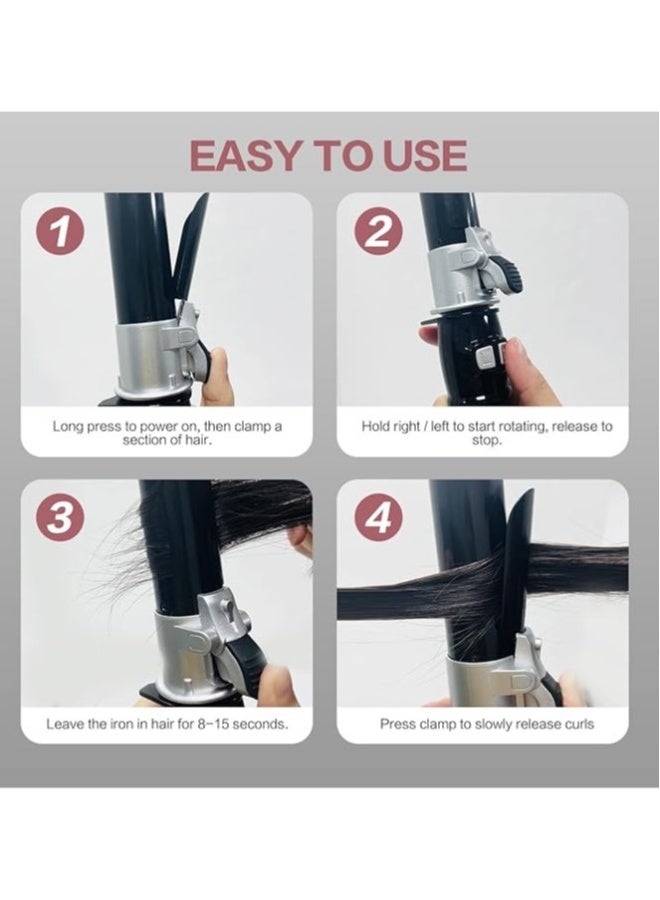 EASY TO USE

1

Long press to power on, then clamp a section of hair.

2

Hold right / left to start rotating, release to stop.

3

Leave the iron in hair for 8–15 seconds.

4

Press clamp to slowly release curls