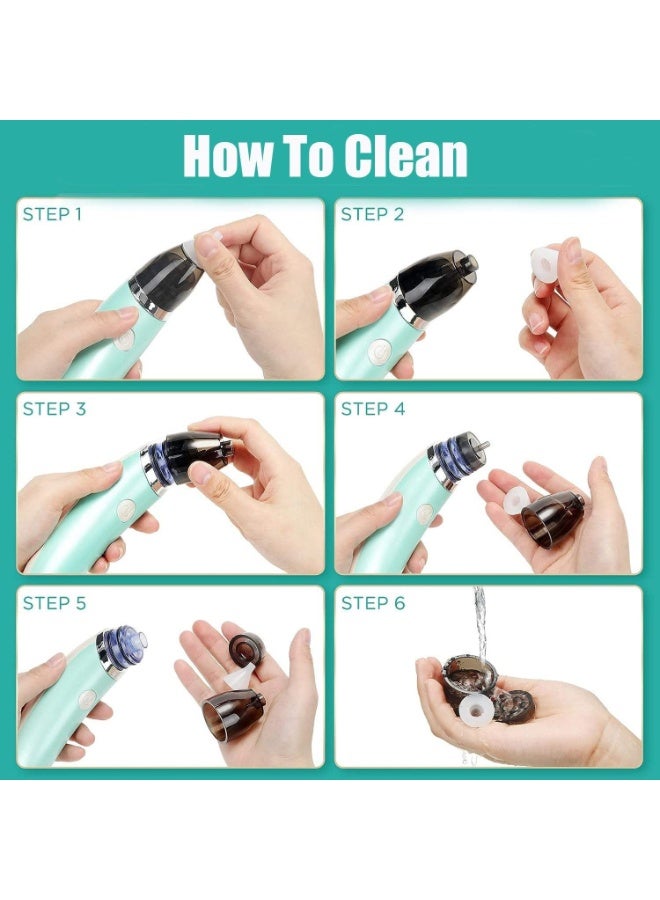 How To Clean

STEP 1

STEP 2

STEP 3

STEP 4

STEP 5

STEP 6