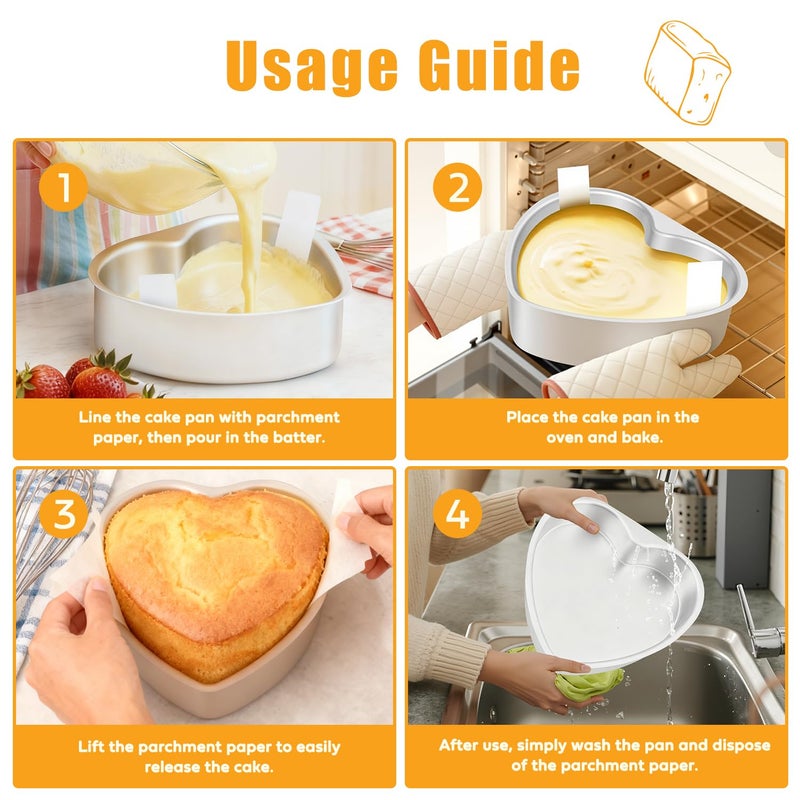 Usage Guide

1

Line the cake pan with parchment paper, then pour in the batter.

2

Place the cake pan in the oven and bake.

3

Lift the parchment paper to easily release the cake.

4

After use, simply wash the pan and dispose of the parchment paper.