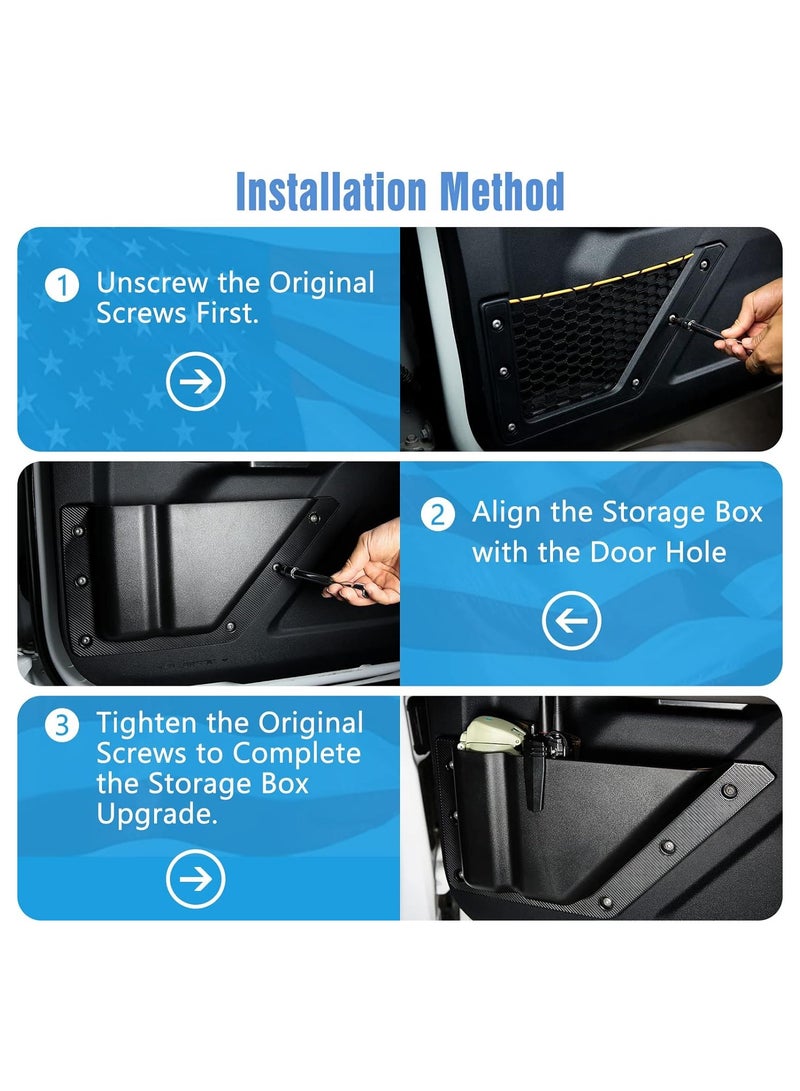 Installation Method

1 Unscrew the Original Screws First.

2 Align the Storage Box with the Door Hole

3 Tighten the Original Screws to Complete the Storage Box Upgrade.