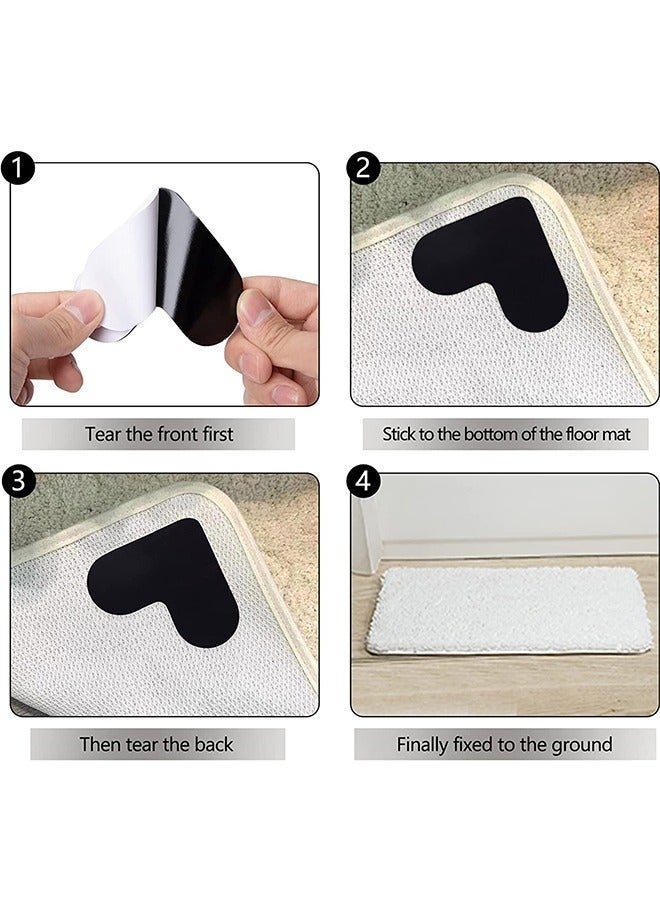 1
Tear the front first

2
Stick to the bottom of the floor mat

3
Then tear the back

4
Finally fixed to the ground