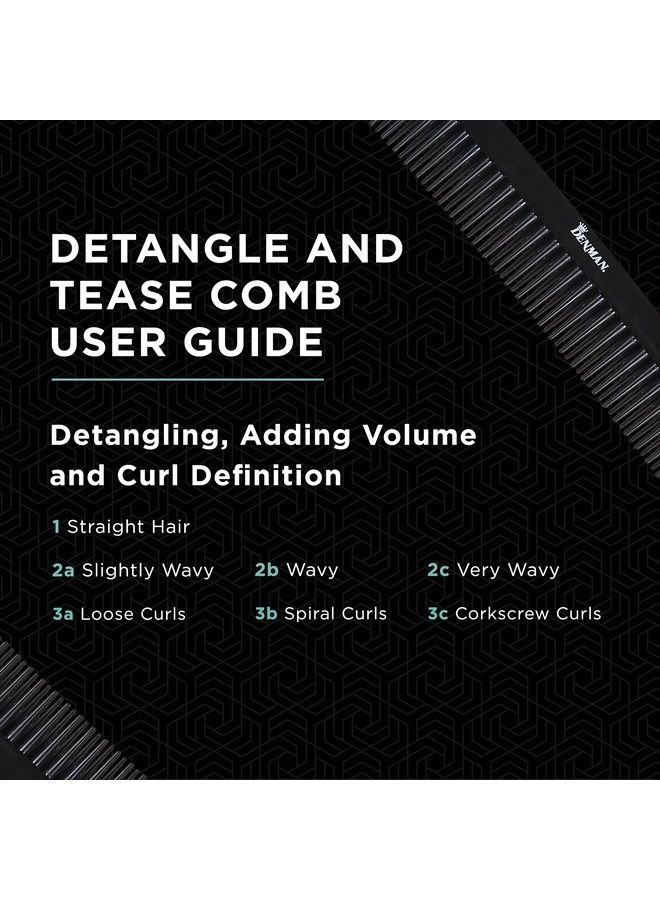 DENMAN.

DETANGLE AND TEASE COMB USER GUIDE

Detangling, Adding Volume and Curl Definition

1 Straight Hair

2a Slightly Wavy 2b Wavy 2c Very Wavy

3a Loose Curls 3b Spiral Curls 3c Corkscrew Curls