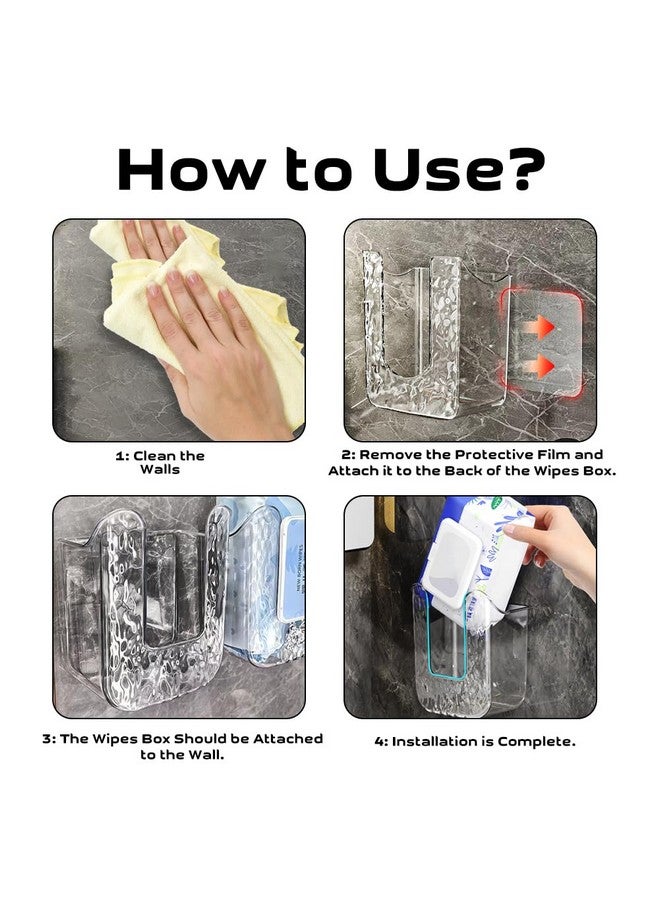 How to Use?

1: Clean the Walls

2: Remove the Protective Film and Attach it to the Back of the Wipes Box.

NEW BORN WIPES

3: The Wipes Box Should be Attached to the Wall.

4: Installation is Complete.