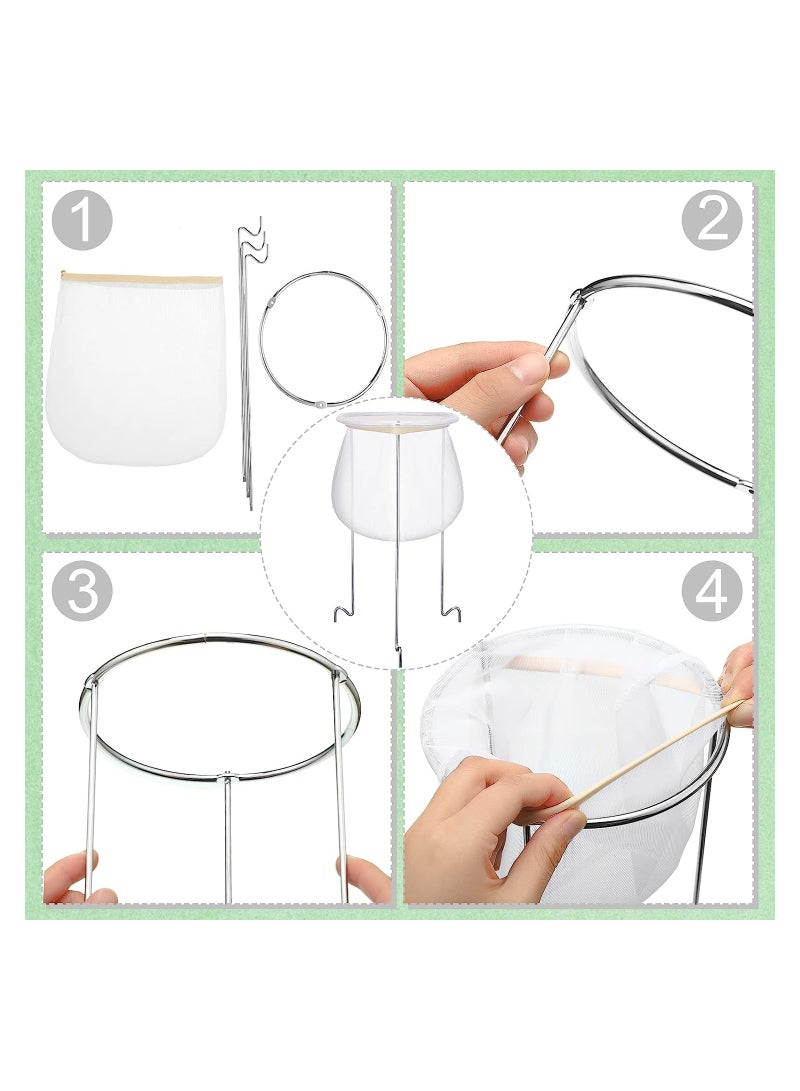 1

2

3

4