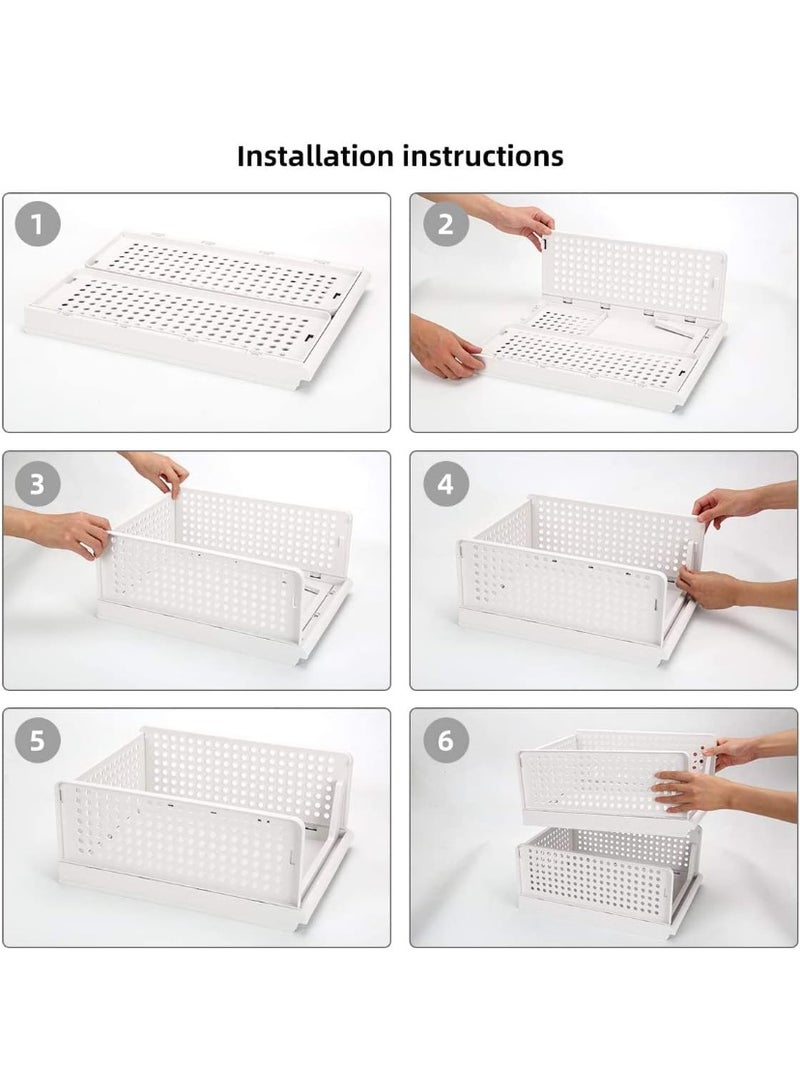 Installation instructions

1

2

3

4

5

6