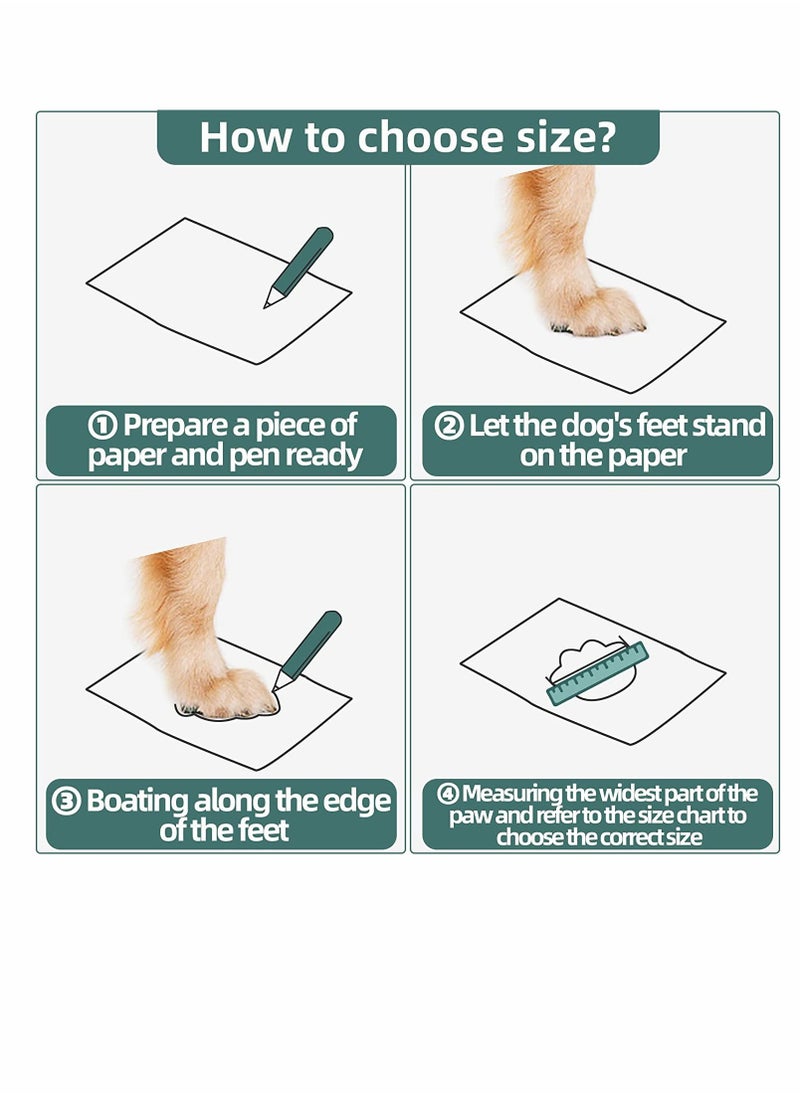 How to choose size?

① Prepare a piece of paper and pen ready

② Let the dog's feet stand on the paper

③ Boating along the edge of the feet

④ Measuring the widest part of the paw and refer to the size chart to choose the correct size