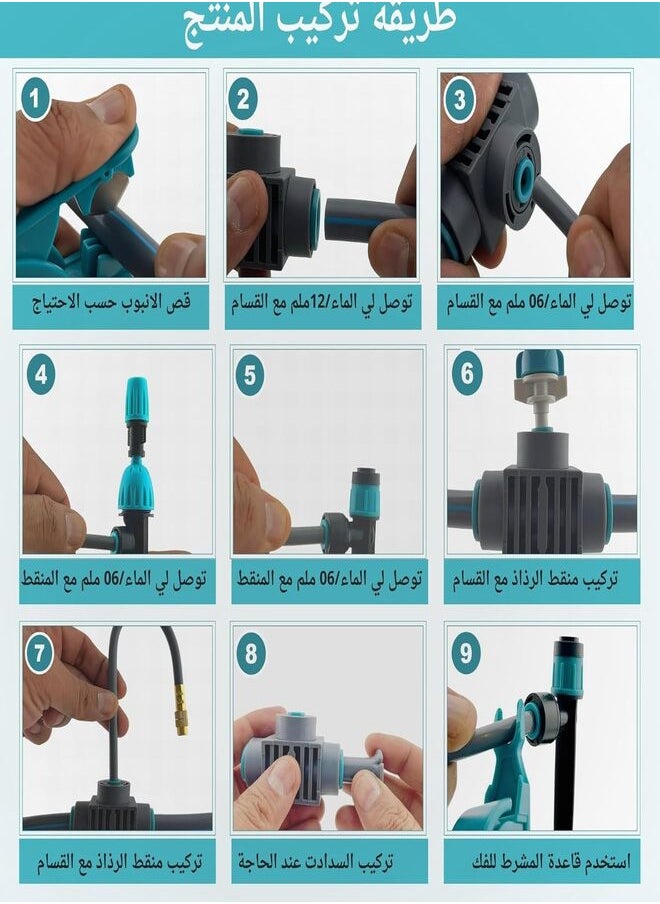 طريقه تركيب المنتج

1
قص الانبوب حسب الاحتياج

2
توصل لي الماء/12ملم مع القسام

3
توصل لي الماء/06 ملم مع القسام

4
توصل لي الماء/06 ملم مع المنقط

5
توصل لي الماء/06 ملم مع المنقط

6
تركيب منقط الرذاذ مع القسام

7
تركيب منقط الرذاذ مع القسام

8
تركيب السدادت عند الحاجة

9
استخدم قاعدة المشرط للفك