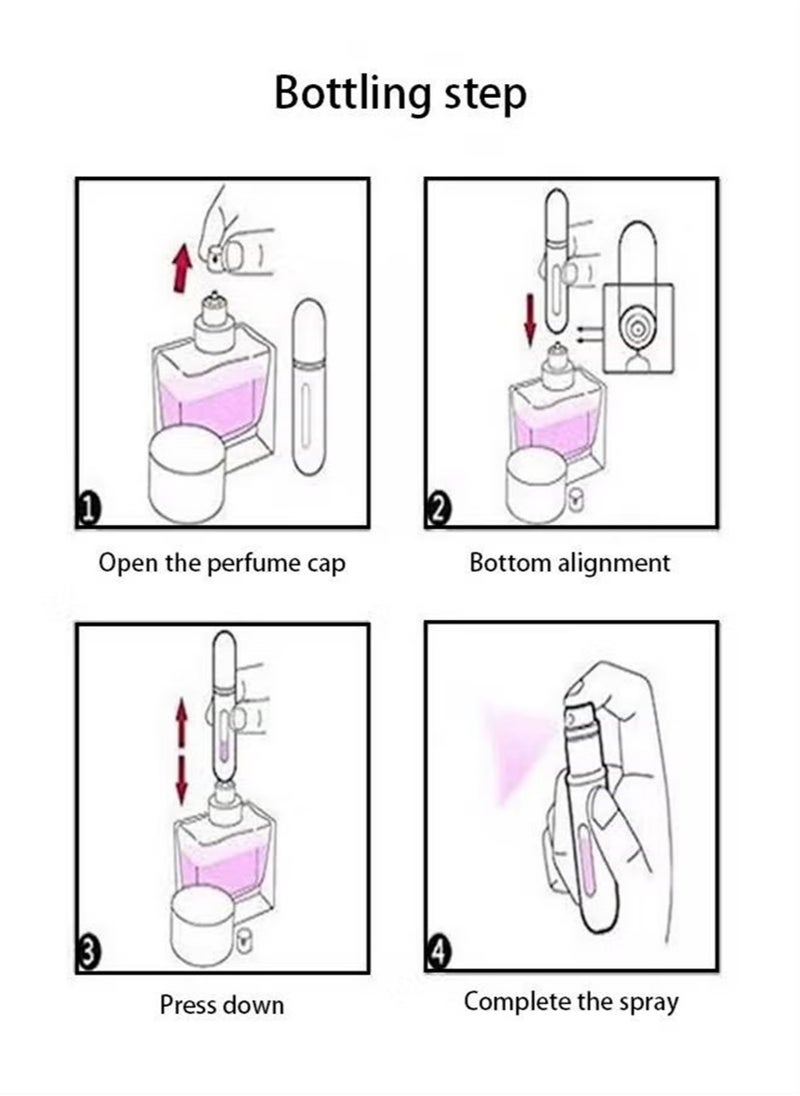 Bottling step

1

Open the perfume cap

2

Bottom alignment

3

Press down

4

Complete the spray