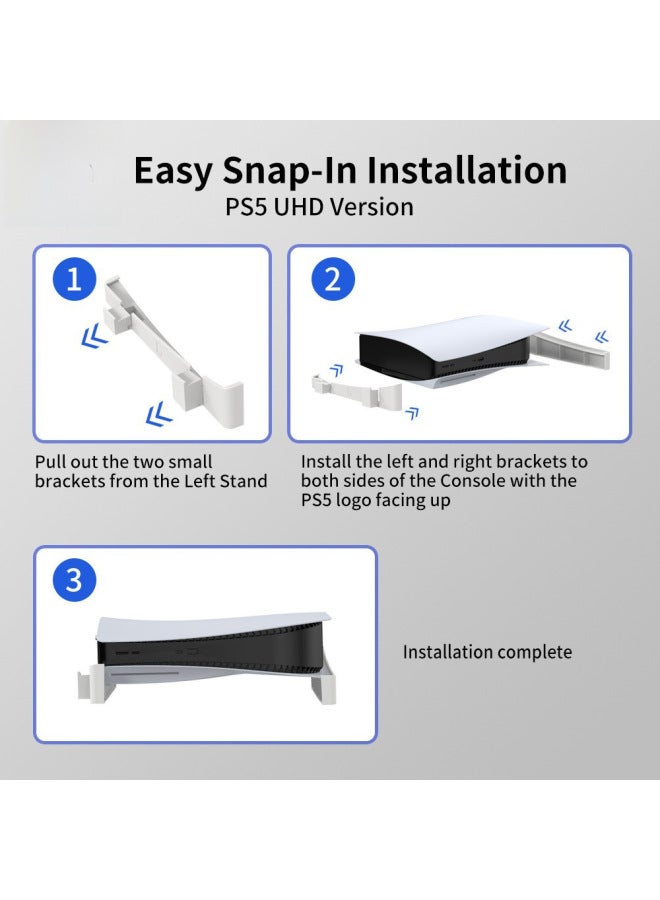 Easy Snap-In Installation
PS5 UHD Version

1

Pull out the two small brackets from the Left Stand

2

Install the left and right brackets to both sides of the Console with the PS5 logo facing up

3

Installation complete