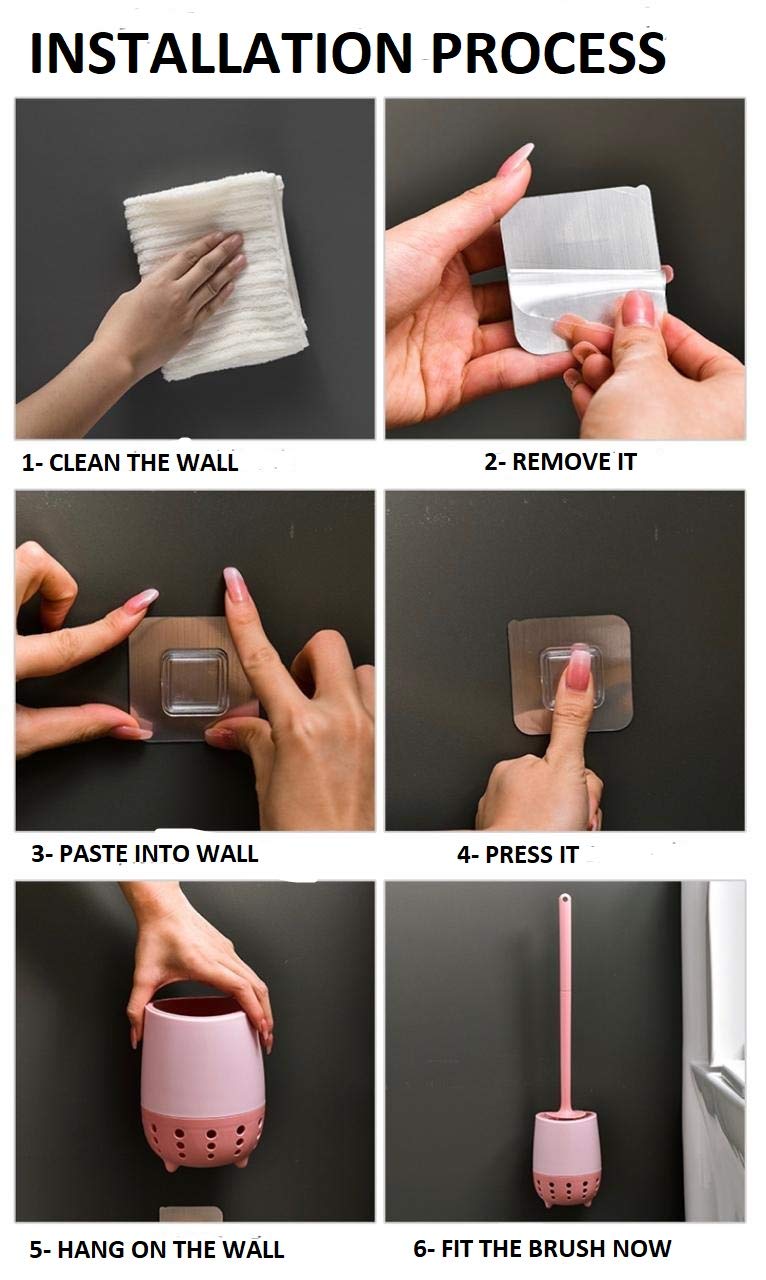 INSTALLATION PROCESS

1- CLEAN THE WALL

2- REMOVE IT

3- PASTE INTO WALL

4- PRESS IT

5- HANG ON THE WALL

6- FIT THE BRUSH NOW