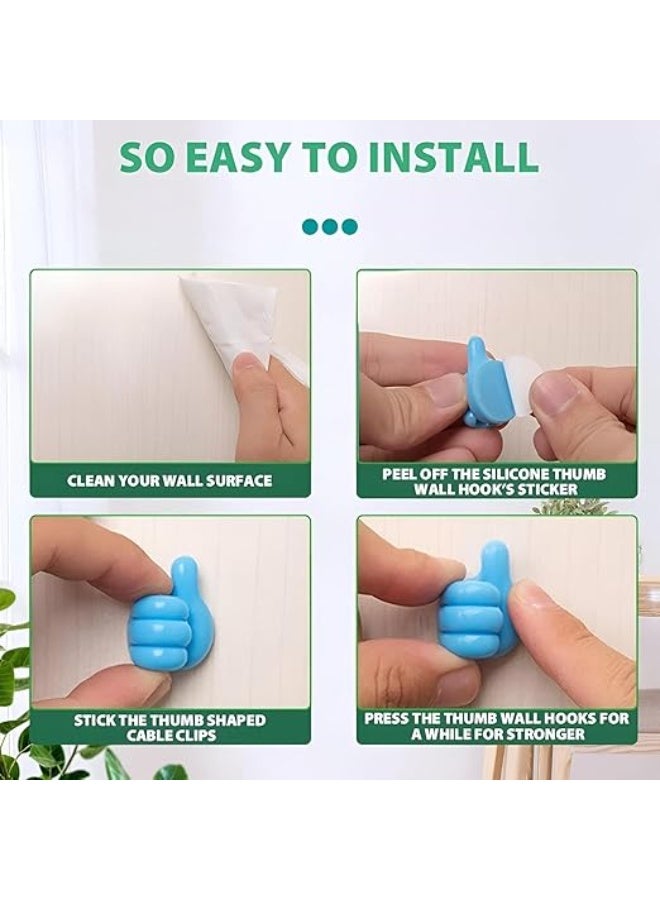 SO EASY TO INSTALL

CLEAN YOUR WALL SURFACE

PEEL OFF THE SILICONE THUMB WALL HOOK'S STICKER

STICK THE THUMB SHAPED CABLE CLIPS

PRESS THE THUMB WALL HOOKS FOR A WHILE FOR STRONGER