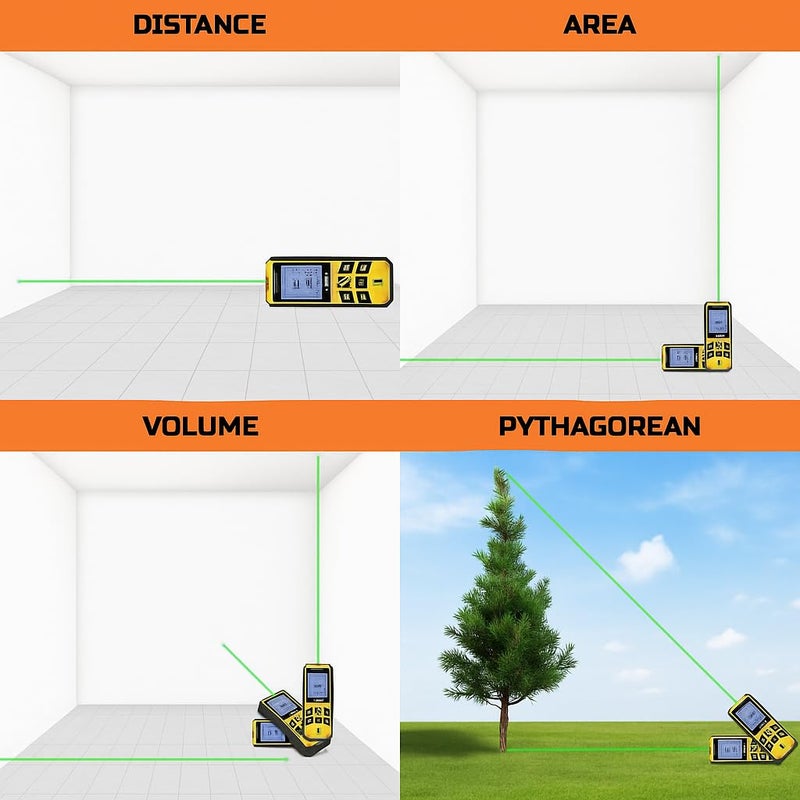 DISTANCE

AREA

VOLUME

PYTHAGOREAN