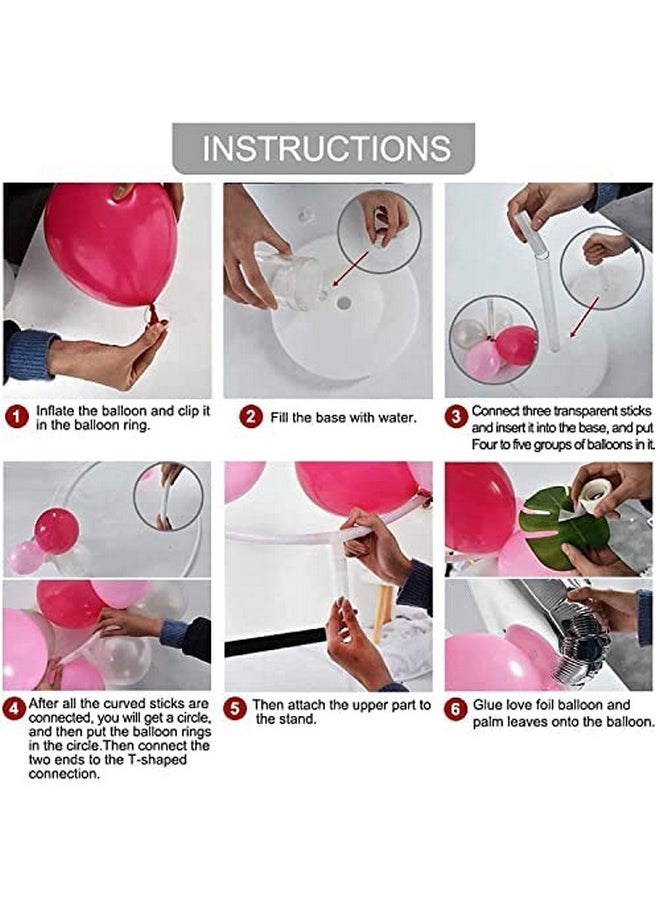 INSTRUCTIONS

1 Inflate the balloon and clip it in the balloon ring.

2 Fill the base with water.

3 Connect three transparent sticks and insert it into the base, and put Four to five groups of balloons in it.

4 After all the curved sticks are connected, you will get a circle, and then put the balloon rings in the circle.Then connect the two ends to the T-shaped connection.

5 Then attach the upper part to the stand.

6 Glue love foil balloon and palm leaves onto the balloon.