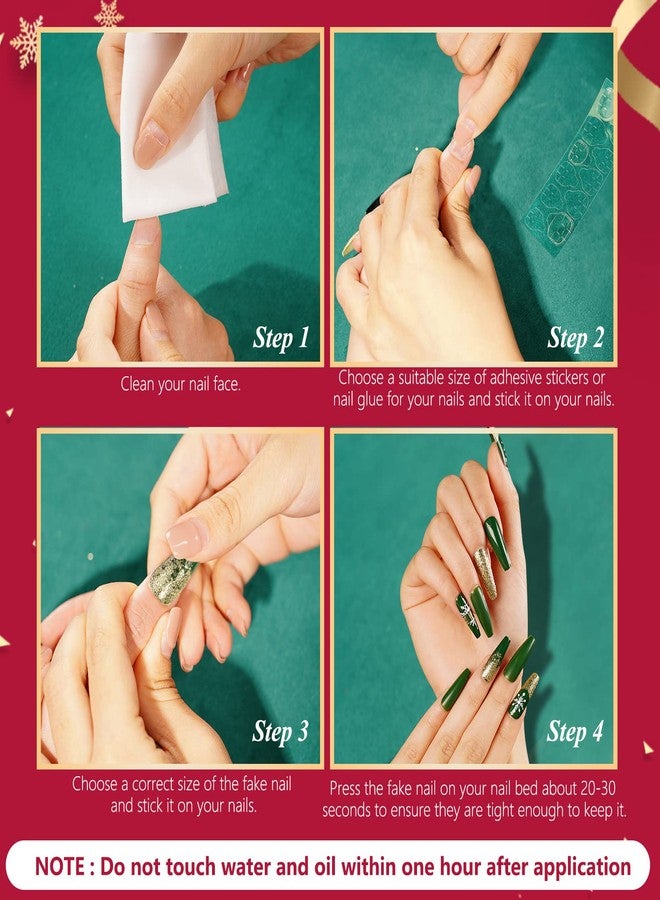 Step 1

Clean your nail face.

Step 2

Choose a suitable size of adhesive stickers or nail glue for your nails and stick it on your nails.

Step 3

Choose a correct size of the fake nail and stick it on your nails.

Step 4

Press the fake nail on your nail bed about 20-30 seconds to ensure they are tight enough to keep it.

NOTE : Do not touch water and oil within one hour after application