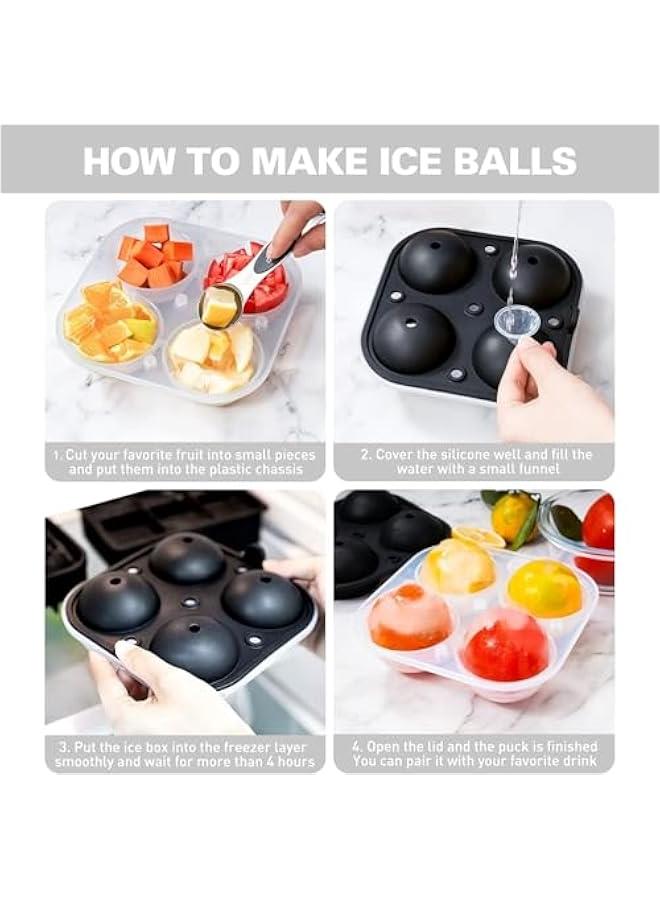 HOW TO MAKE ICE BALLS

1. Cut your favorite fruit into small pieces and put them into the plastic chassis

2. Cover the silicone well and fill the water with a small funnel

3. Put the ice box into the freezer layer smoothly and wait for more than 4 hours

4. Open the lid and the puck is finished You can pair it with your favorite drink