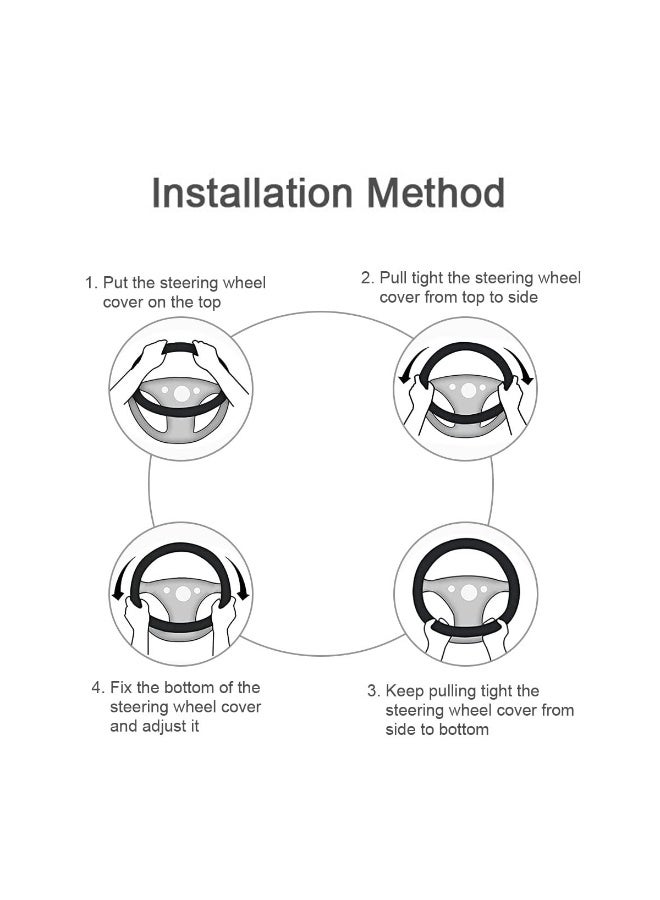 Installation Method

1. Put the steering wheel cover on the top

2. Pull tight the steering wheel cover from top to side

4. Fix the bottom of the steering wheel cover and adjust it

3. Keep pulling tight the steering wheel cover from side to bottom