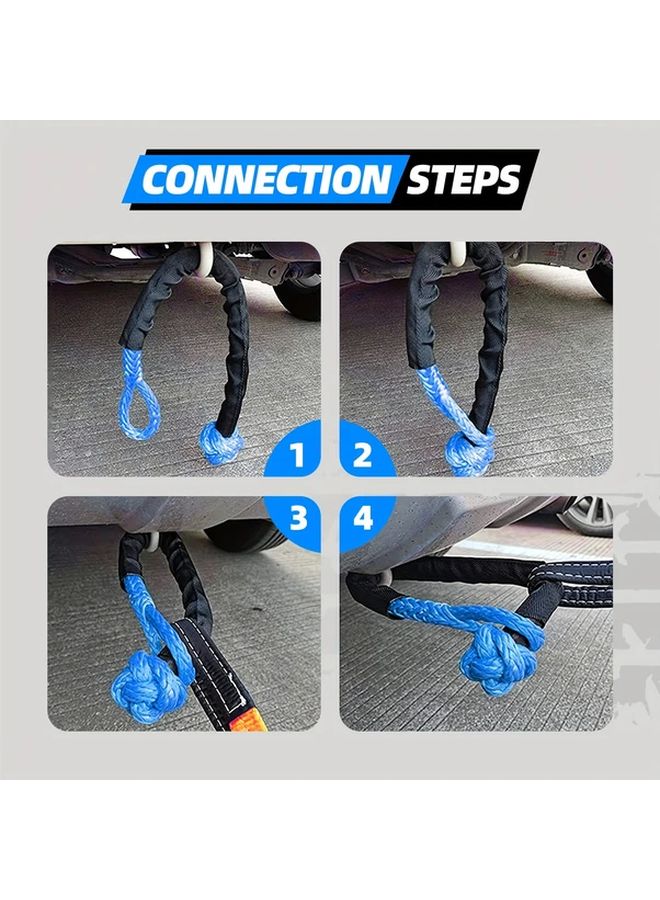 CONNECTION STEPS

1

2

3

4