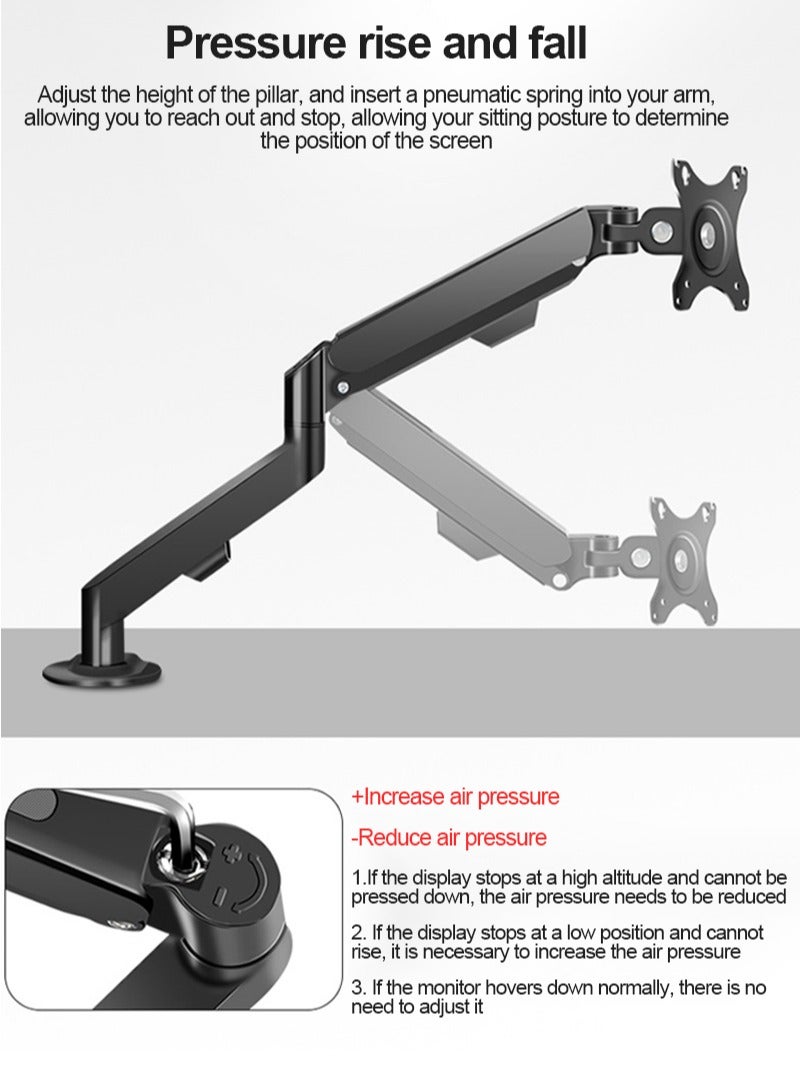 Pressure rise and fall

Adjust the height of the pillar, and insert a pneumatic spring into your arm, allowing you to reach out and stop, allowing your sitting posture to determine the position of the screen

+Increase air pressure

-Reduce air pressure

1.If the display stops at a high altitude and cannot be pressed down, the air pressure needs to be reduced

2. If the display stops at a low position and cannot rise, it is necessary to increase the air pressure

3. If the monitor hovers down normally, there is no need to adjust it