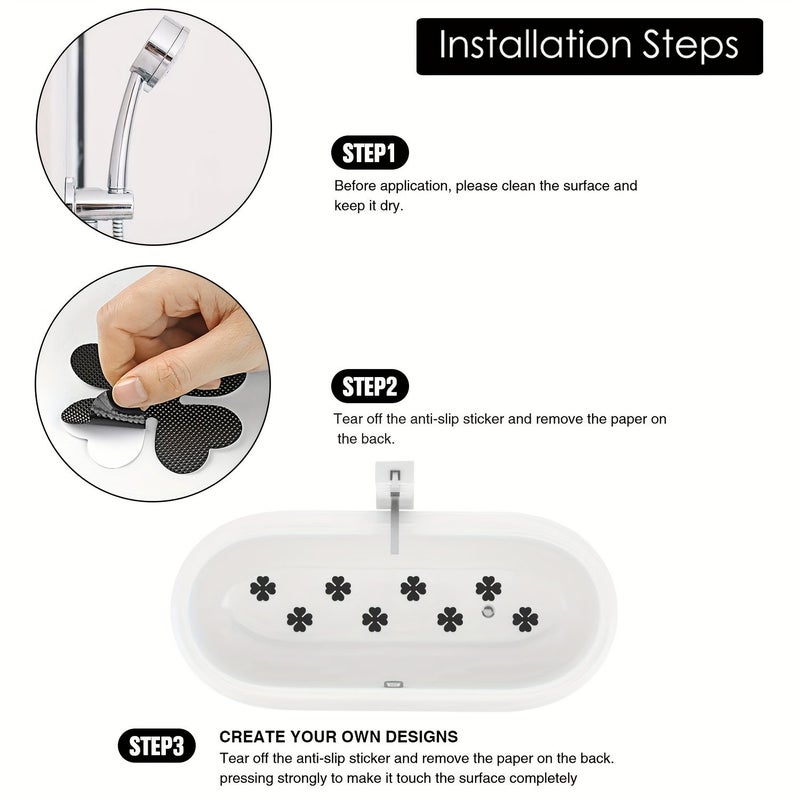 Installation Steps

STEP1
Before application, please clean the surface and keep it dry.

STEP2
Tear off the anti-slip sticker and remove the paper on the back.

STEP3
CREATE YOUR OWN DESIGNS
Tear off the anti-slip sticker and remove the paper on the back. pressing strongly to make it touch the surface completely