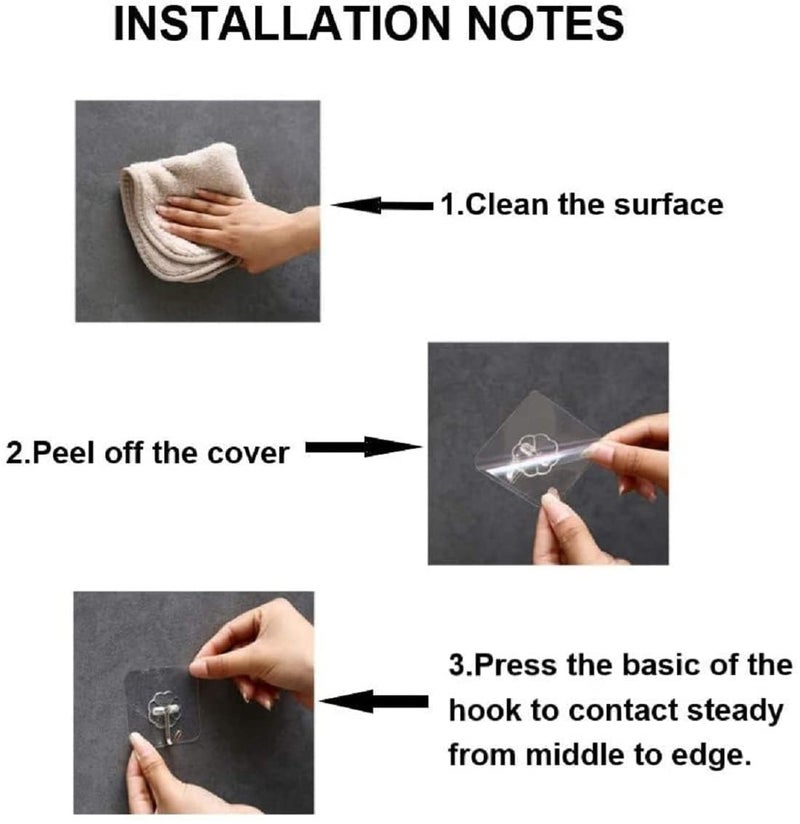 INSTALLATION NOTES

1.Clean the surface

2.Peel off the cover

3.Press the basic of the hook to contact steady from middle to edge.