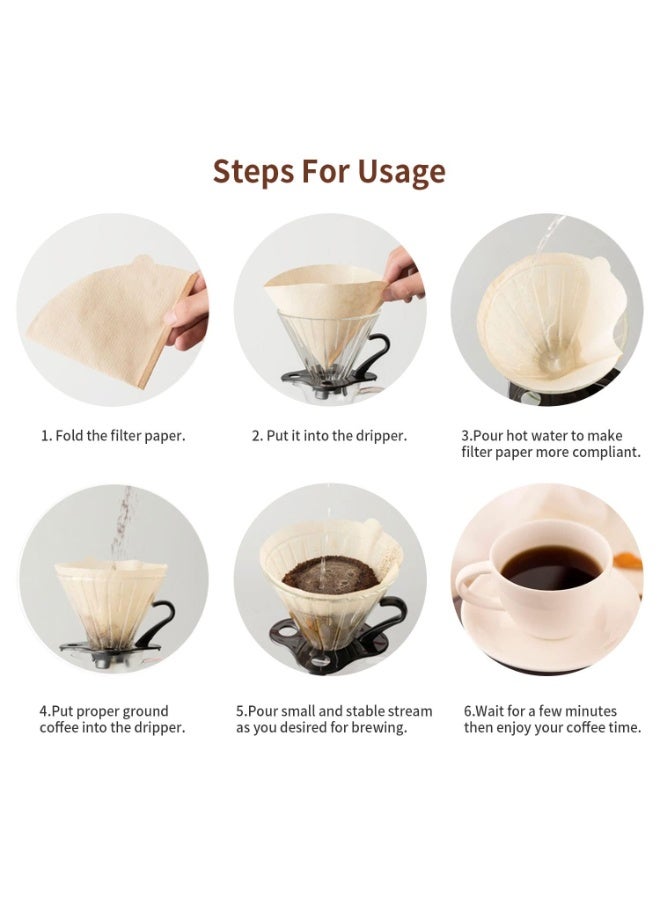 Steps For Usage

1. Fold the filter paper.

2. Put it into the dripper.

3.Pour hot water to make filter paper more compliant.

4.Put proper ground coffee into the dripper.

5.Pour small and stable stream as you desired for brewing.

6.Wait for a few minutes then enjoy your coffee time.