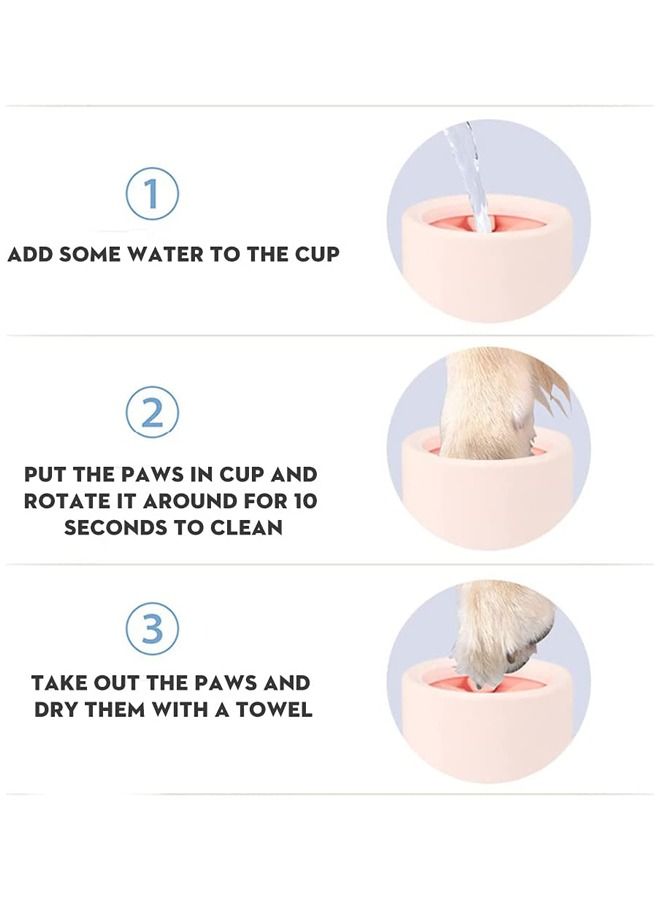 1

ADD SOME WATER TO THE CUP

2

PUT THE PAWS IN CUP AND ROTATE IT AROUND FOR 10 SECONDS TO CLEAN

3

TAKE OUT THE PAWS AND DRY THEM WITH A TOWEL