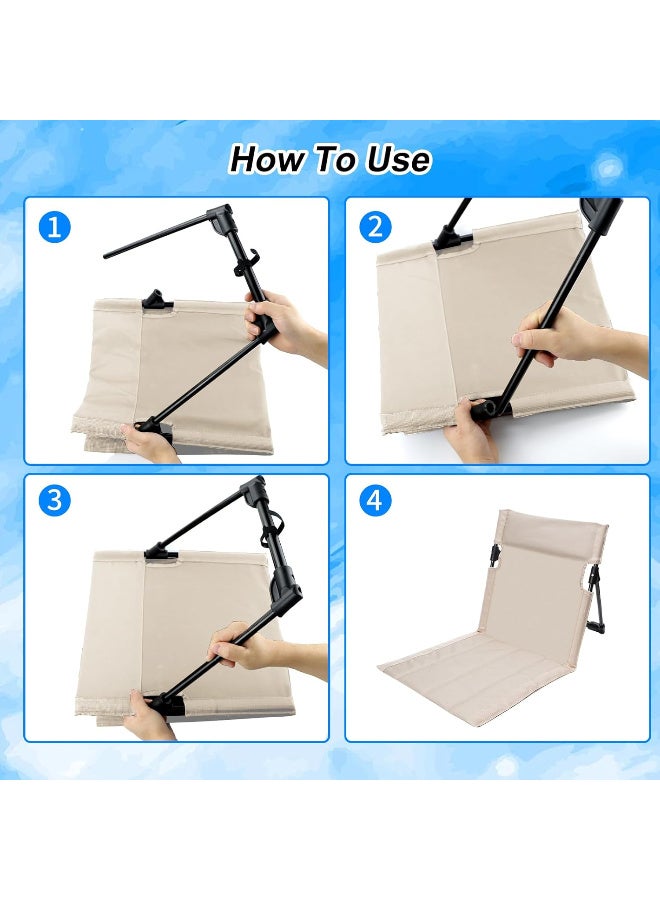 How To Use

1

2

3

4