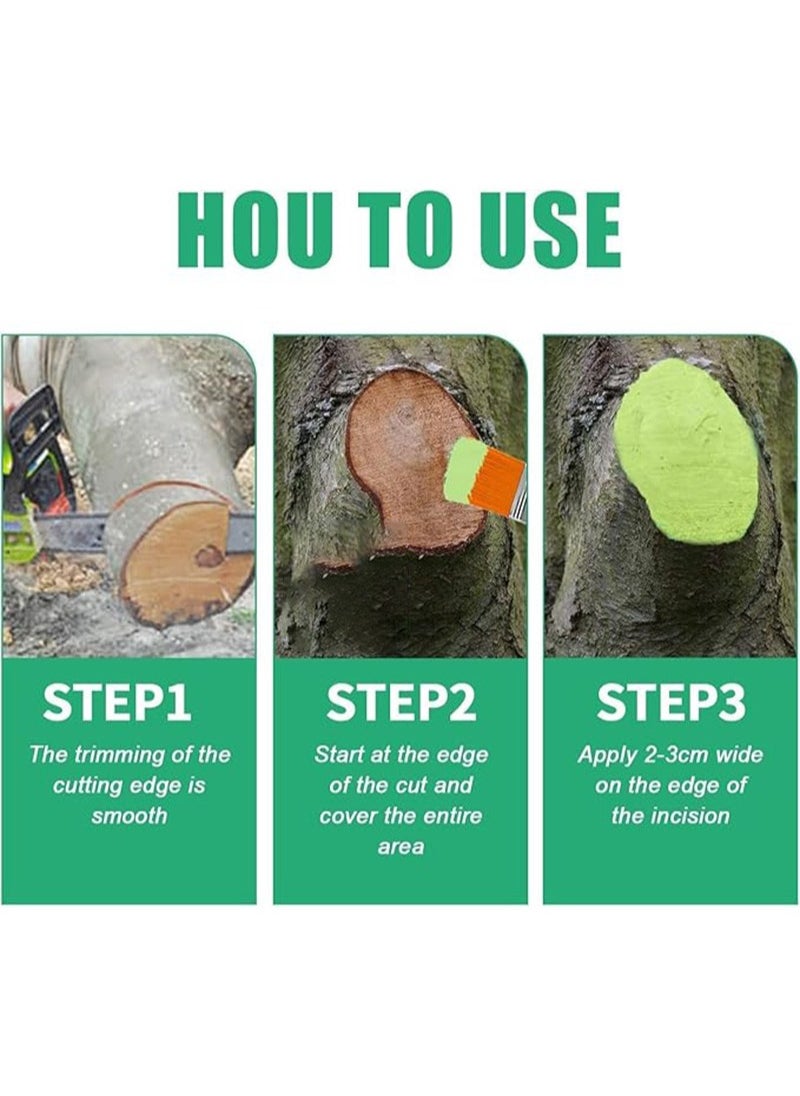 HOU TO USE

STEP1

The trimming of the cutting edge is smooth

STEP2

Start at the edge of the cut and cover the entire area

STEP3

Apply 2-3cm wide on the edge of the incision