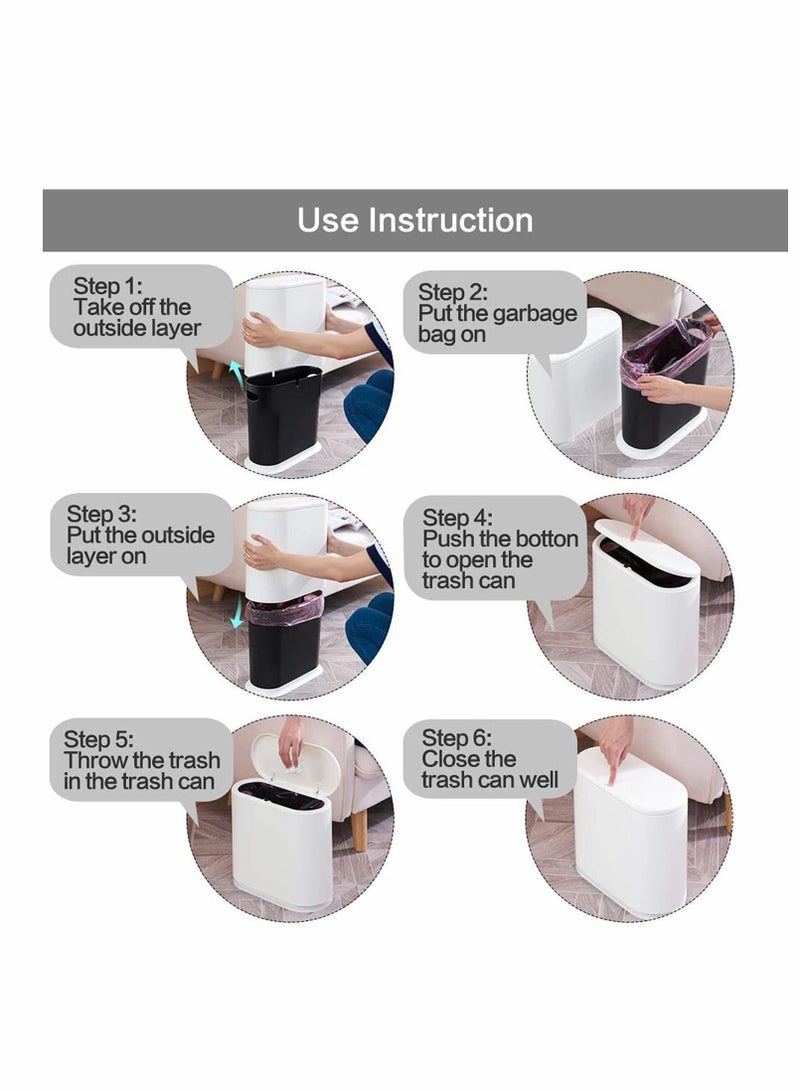 Use Instruction

Step 1:
Take off the outside layer

Step 2:
Put the garbage bag on

Step 3:
Put the outside layer on

Step 4:
Push the botton to open the trash can

Step 5:
Throw the trash in the trash can

Step 6:
Close the trash can well