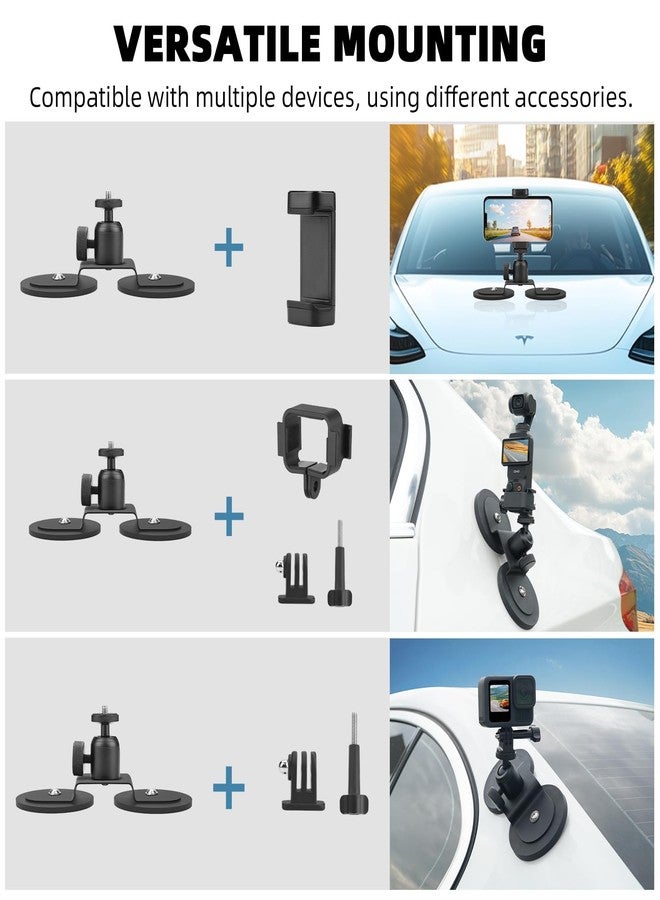 VERSATILE MOUNTING
Compatible with multiple devices, using different accessories.

+

+

+