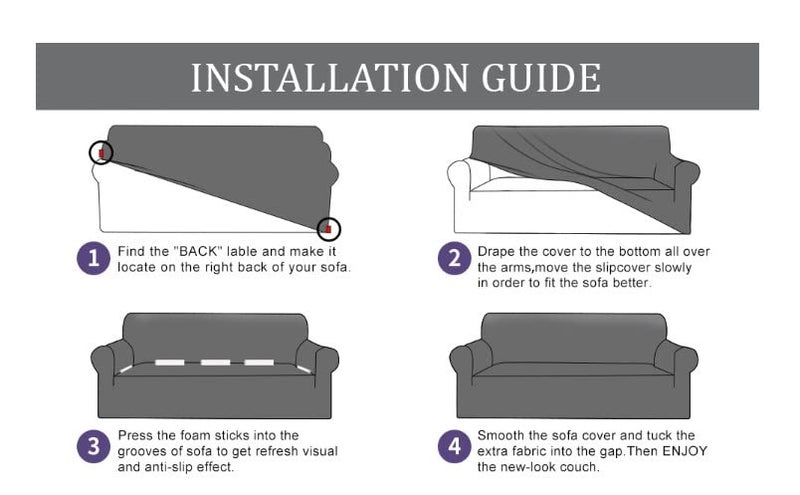 INSTALLATION GUIDE

1 Find the "BACK" lable and make it locate on the right back of your sofa.

2 Drape the cover to the bottom all over the arms,move the slipcover slowly in order to fit the sofa better.

3 Press the foam sticks into the grooves of sofa to get refresh visual and anti-slip effect.

4 Smooth the sofa cover and tuck the extra fabric into the gap.Then ENJOY the new-look couch.