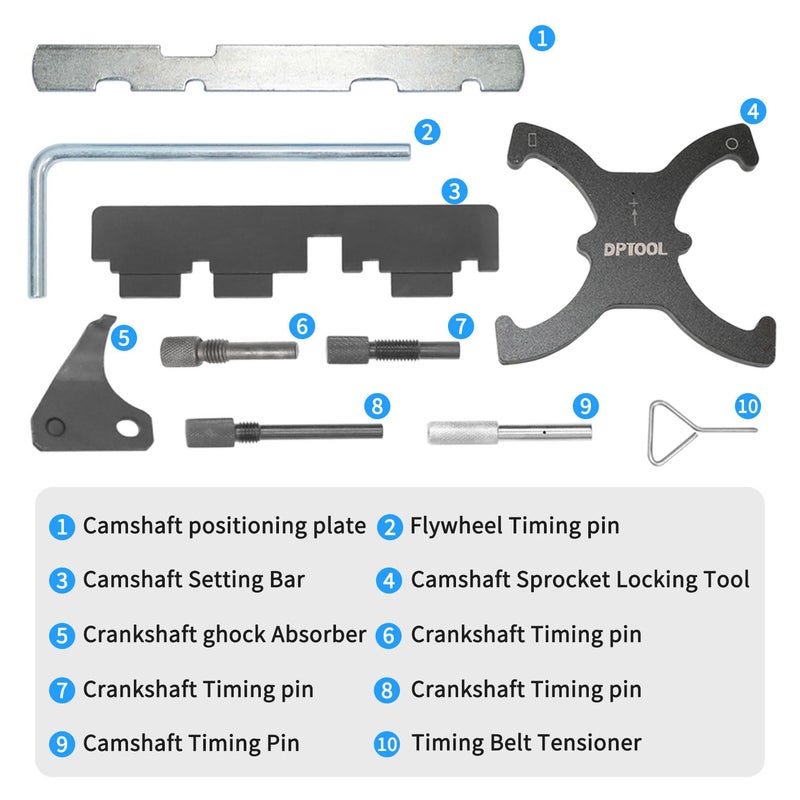 1
2
3
4
DPTOOL
5
6
7
8
9
10

1 Camshaft positioning plate
2 Flywheel Timing pin
3 Camshaft Setting Bar
4 Camshaft Sprocket Locking Tool
5 Crankshaft ghock Absorber
6 Crankshaft Timing pin
7 Crankshaft Timing pin
8 Crankshaft Timing pin
9 Camshaft Timing Pin
10 Timing Belt Tensioner