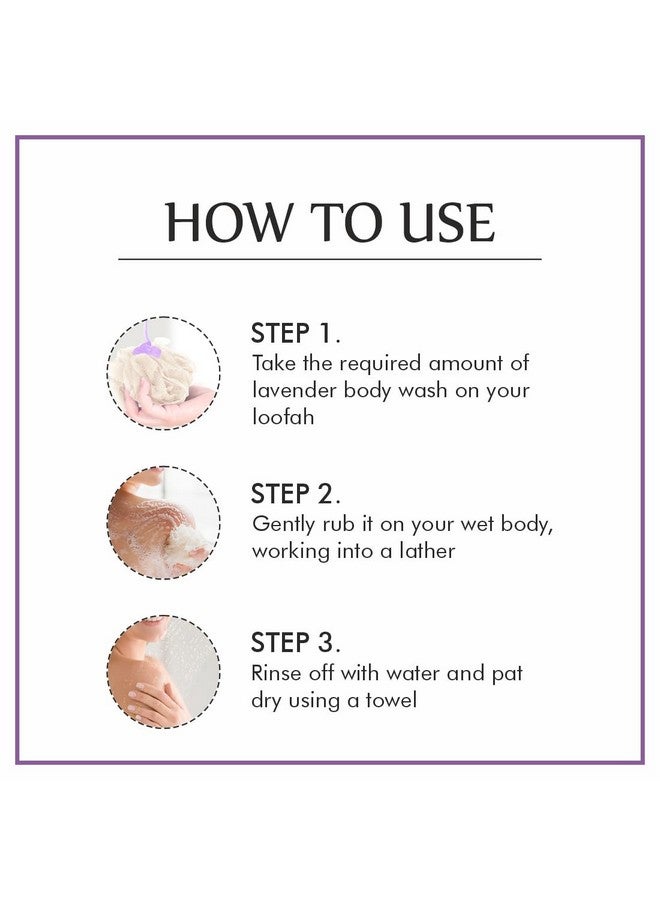 HOW TO USE

STEP 1.
Take the required amount of lavender body wash on your loofah

STEP 2.
Gently rub it on your wet body, working into a lather

STEP 3.
Rinse off with water and pat dry using a towel